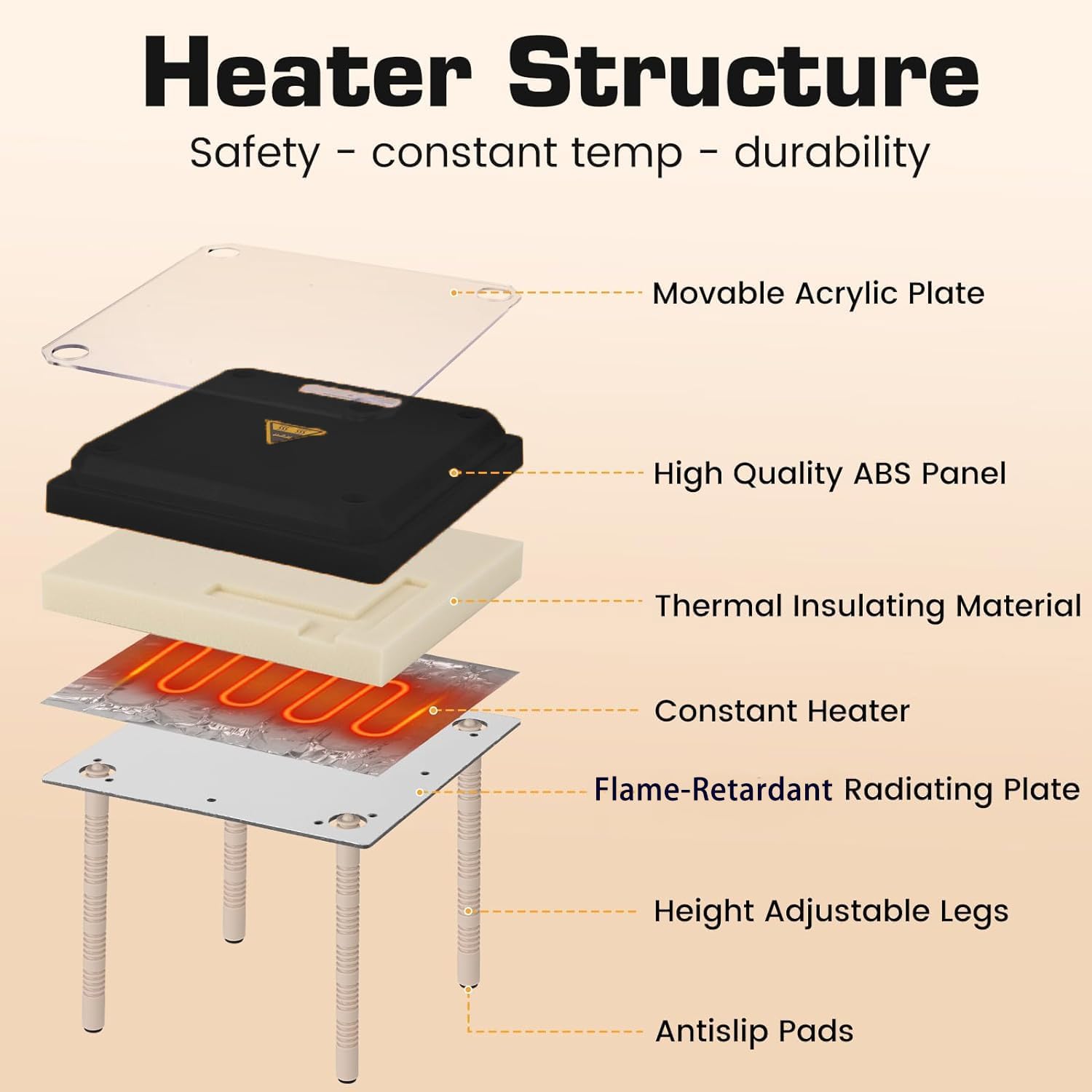 Heater Structure

Safety - constant temp - durability

Movable Acrylic Plate

High Quality ABS Panel

Thermal Insulating Material

Constant Heater

Flame-Retardant Radiating Plate

Height Adjustable Legs

Antislip Pads