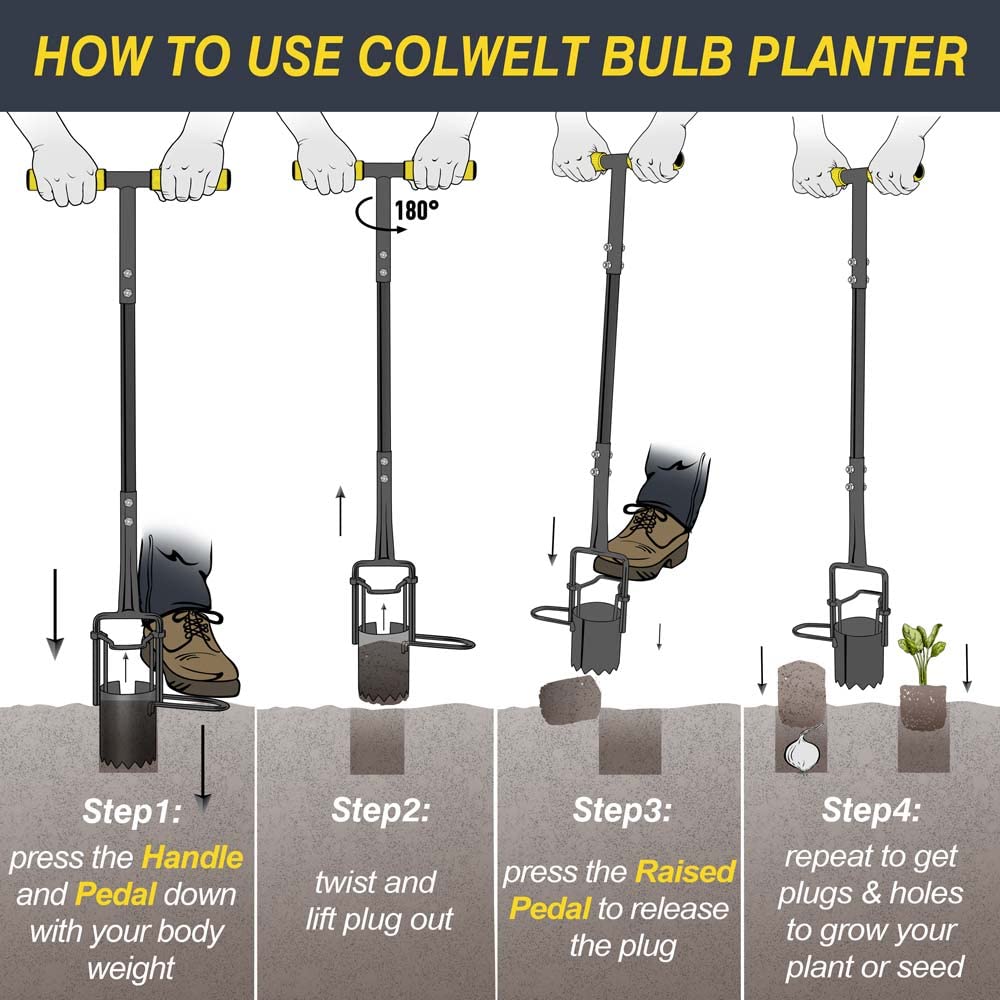 HOW TO USE COLWELT BULB PLANTER

180°

Step1:
press the Handle and Pedal down with your body weight

Step2:
twist and lift plug out

Step3:
press the Raised Pedal to release the plug

Step4:
repeat to get plugs & holes to grow your plant or seed