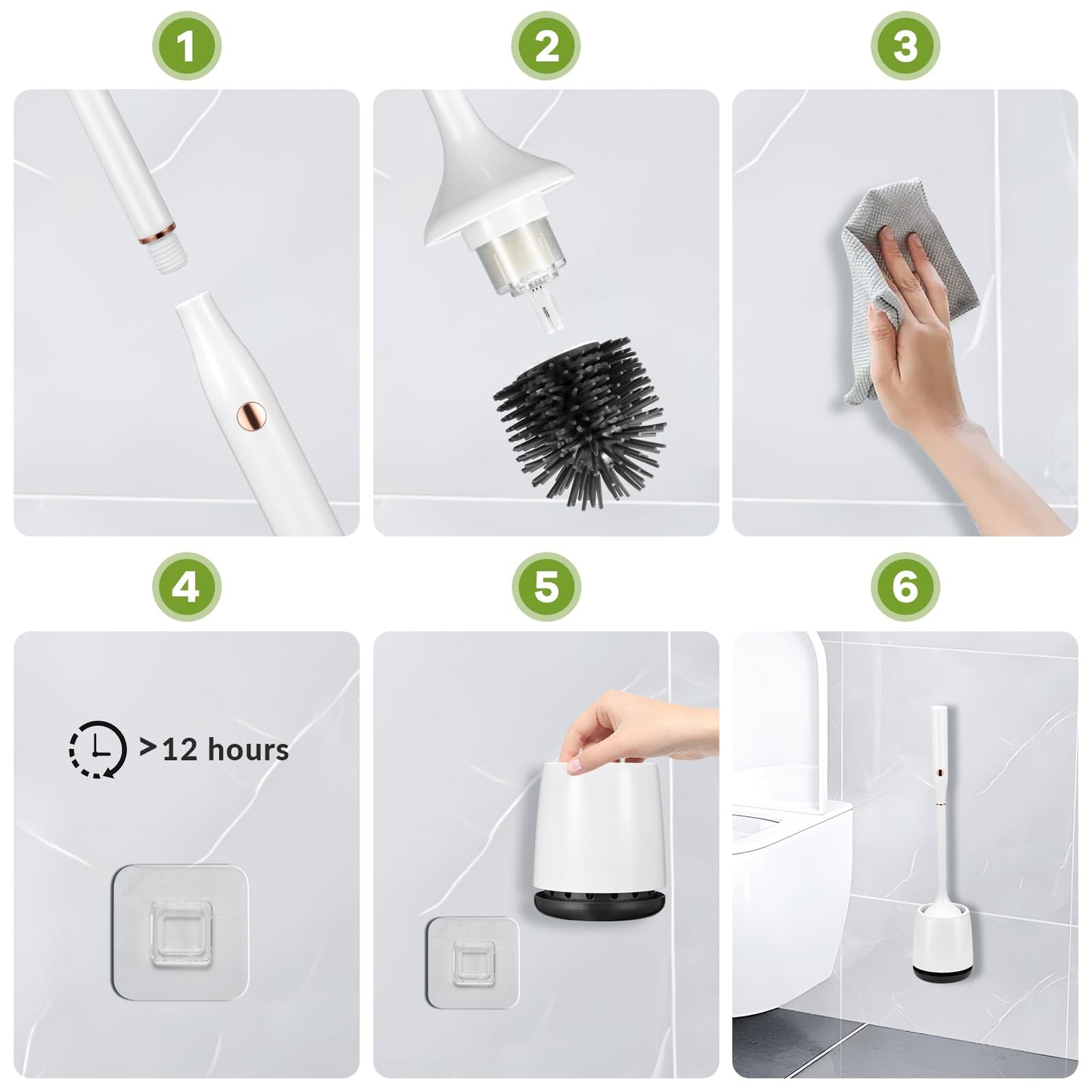 1

2

3

4

>12 hours

5

6