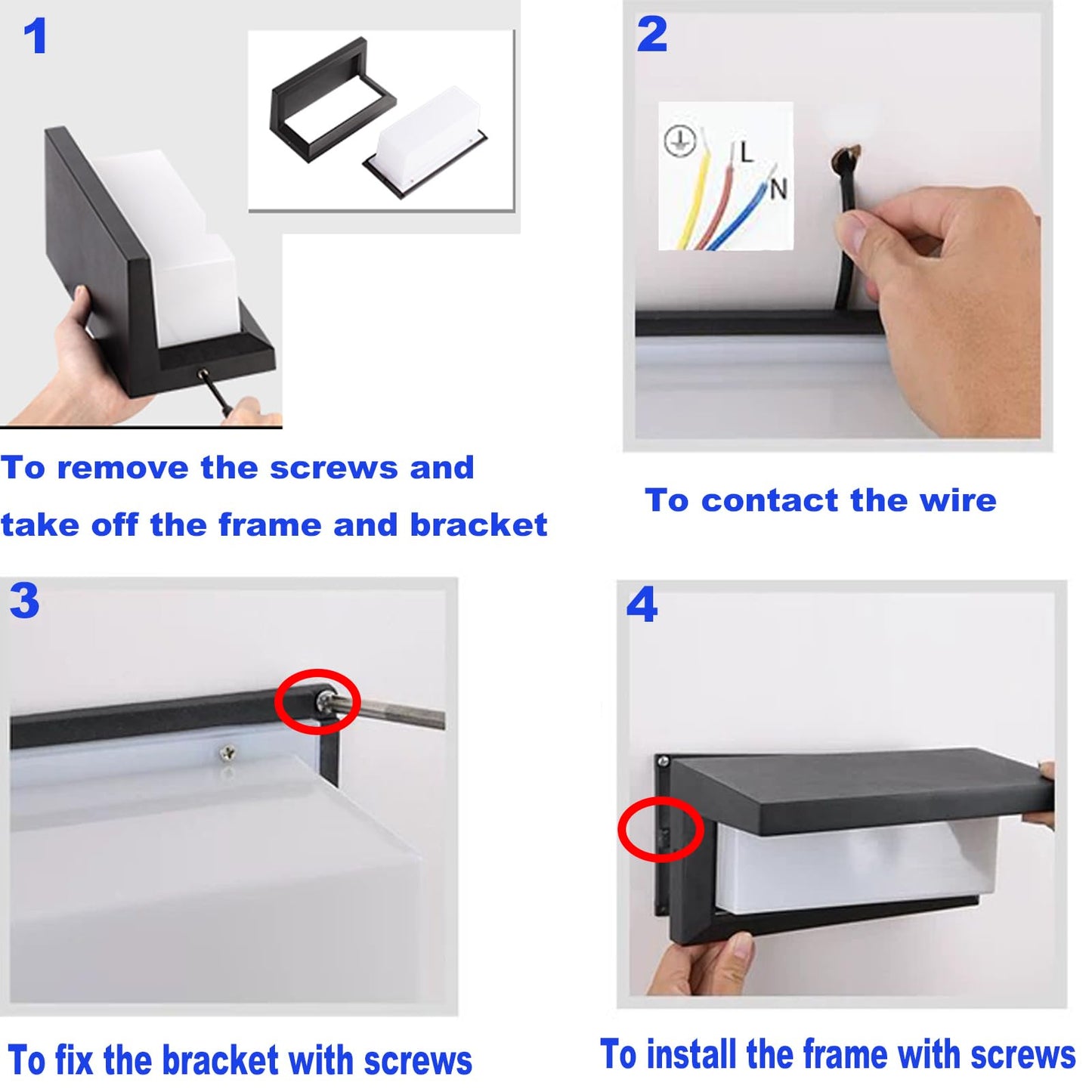 1

To remove the screws and take off the frame and bracket

2

L
N

To contact the wire

3

To fix the bracket with screws

4

To install the frame with screws