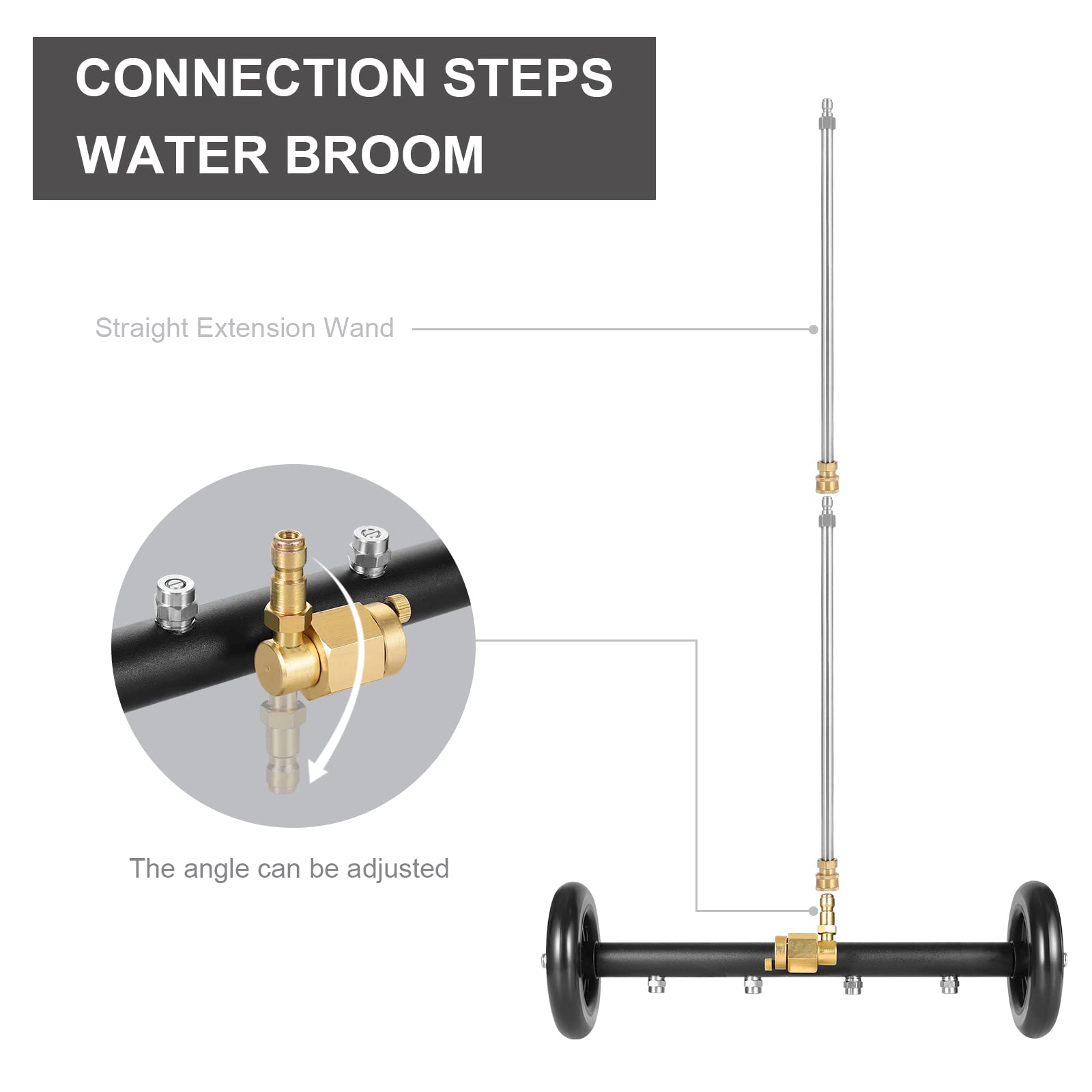 CONNECTION STEPS
WATER BROOM

Straight Extension Wand

The angle can be adjusted