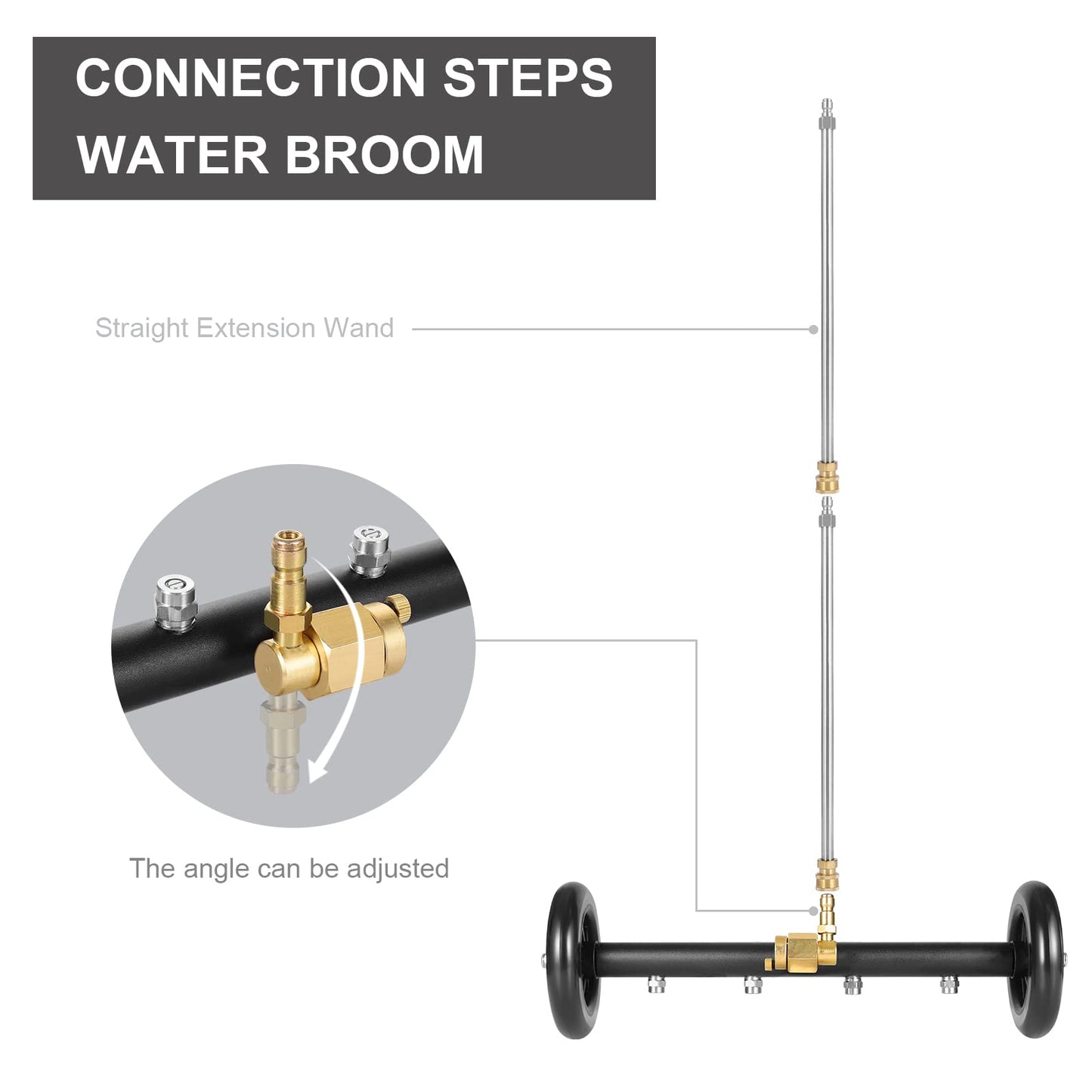 CONNECTION STEPS
WATER BROOM

Straight Extension Wand

The angle can be adjusted