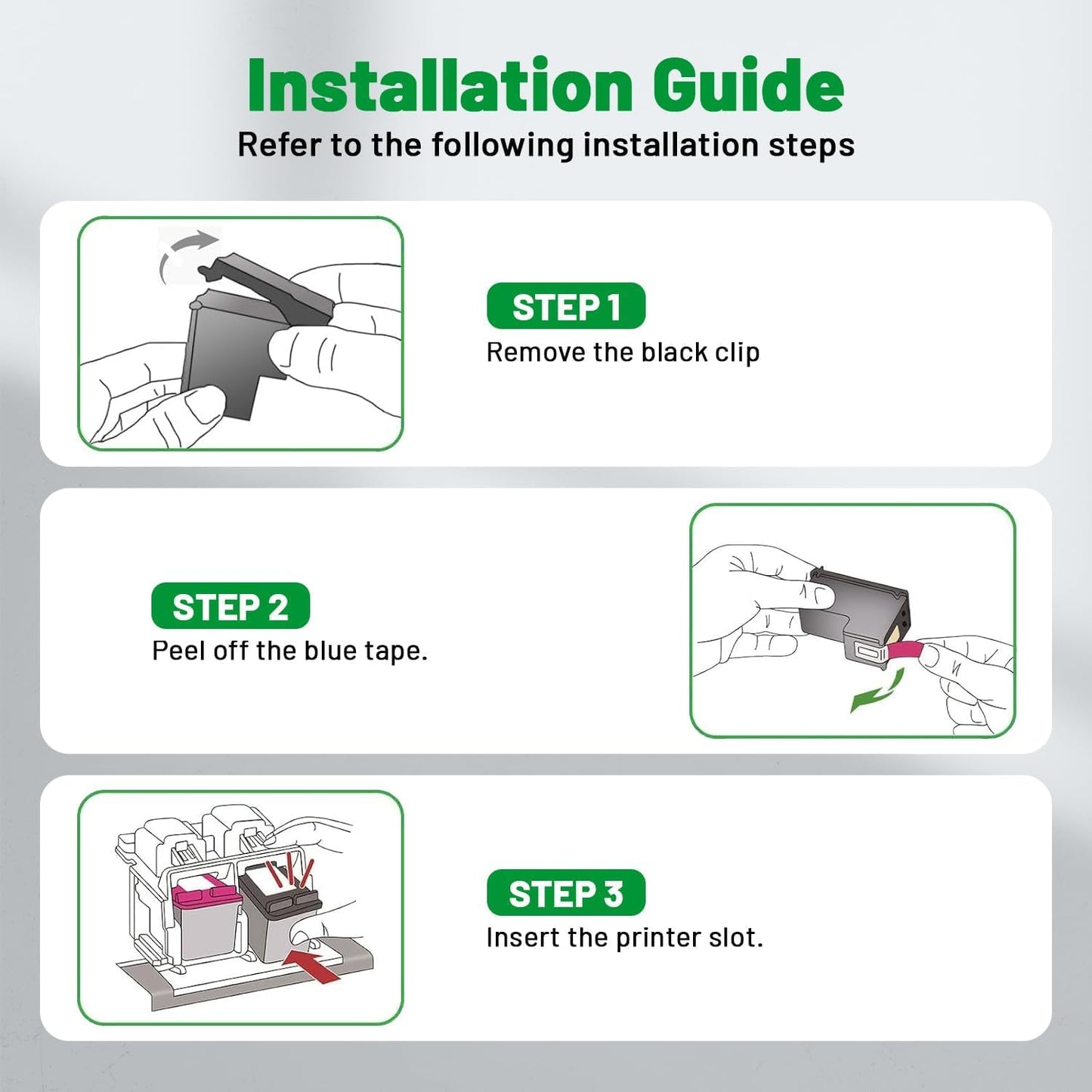 Installation Guide
Refer to the following installation steps

STEP 1
Remove the black clip

STEP 2
Peel off the blue tape.

STEP 3
Insert the printer slot.