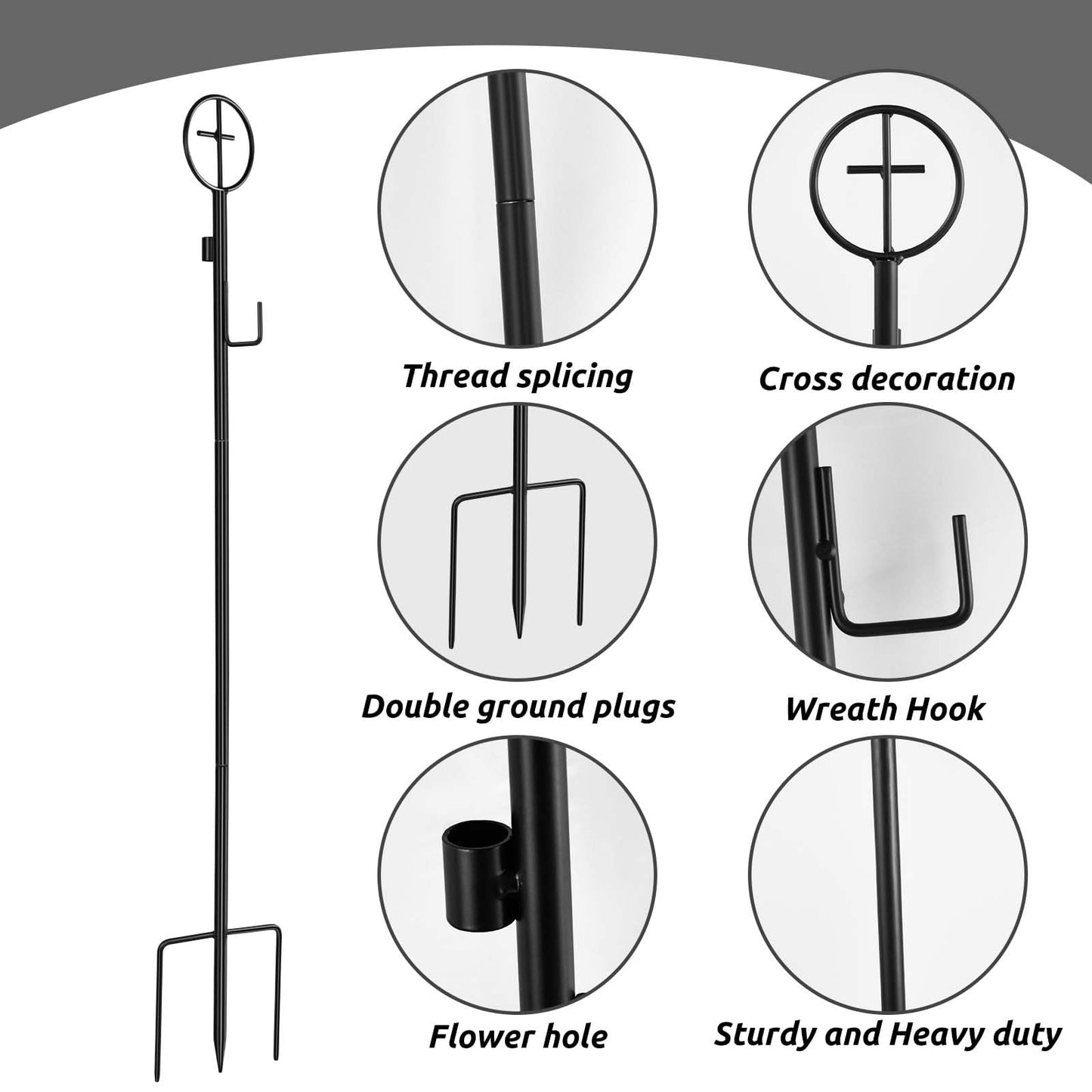 Thread splicing

Cross decoration

Double ground plugs

Wreath Hook

Flower hole

Sturdy and Heavy duty