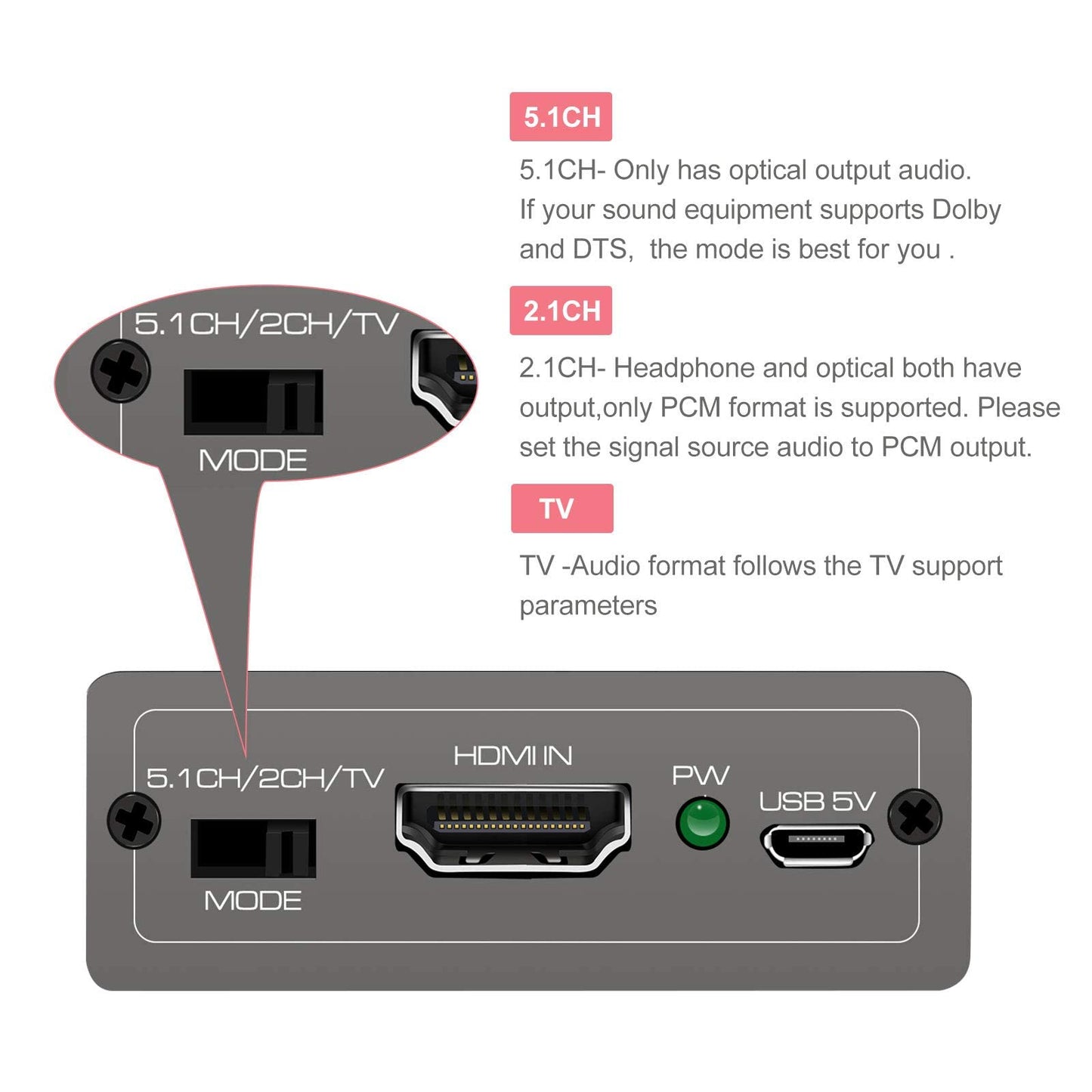 5.1CH

5.1CH- Only has optical output audio. If your sound equipment supports Dolby and DTS,  the mode is best for you .

2.1CH

2.1CH- Headphone and optical both have output,only PCM format is supported. Please set the signal source audio to PCM output.

TV

TV -Audio format follows the TV support parameters

5.1CH/2CH/TV

MODE

5.1CH/2CH/TV

MODE

HDMI IN

PW

USB 5V