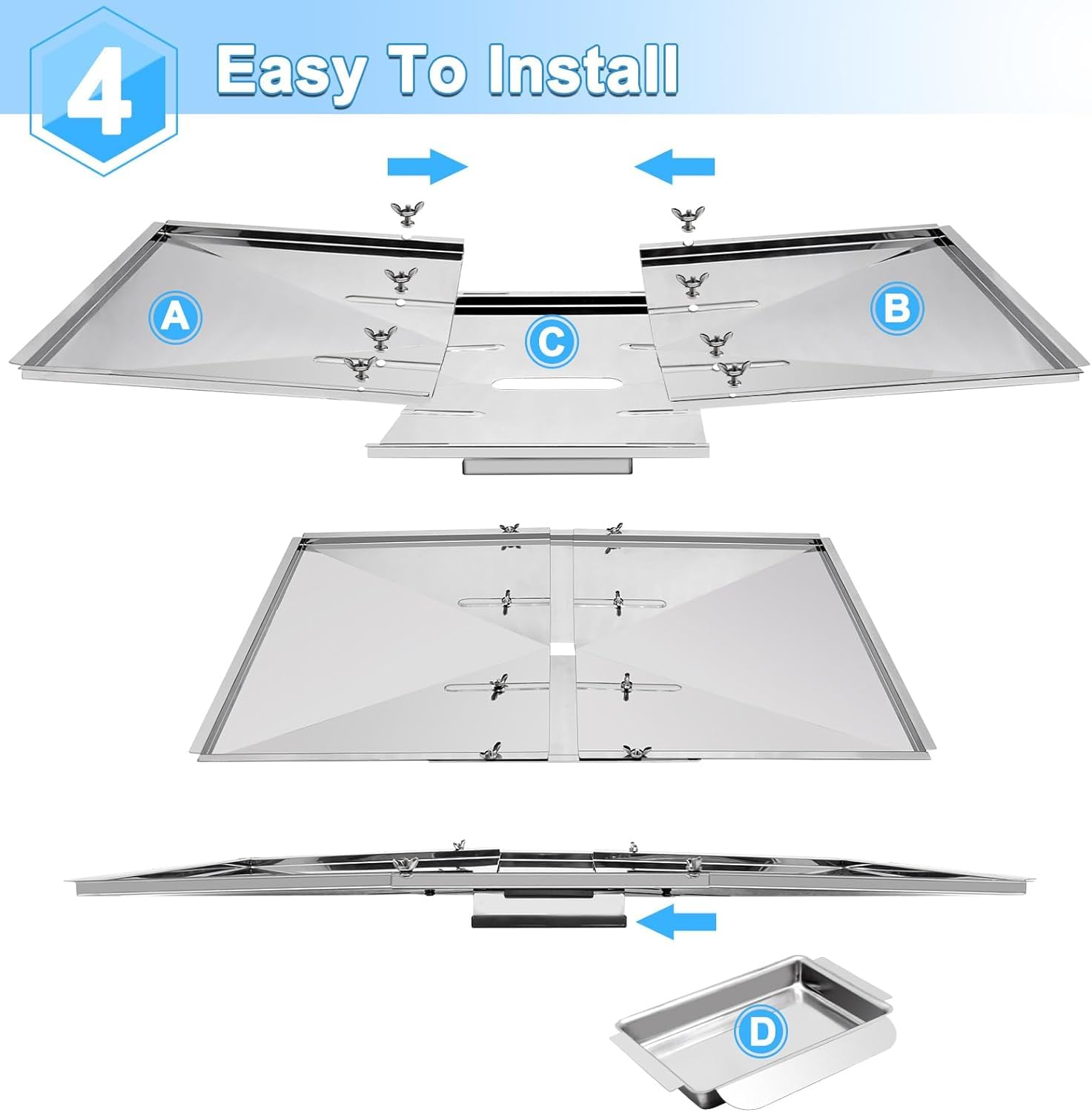 4 Easy To Install

A

C

B

D