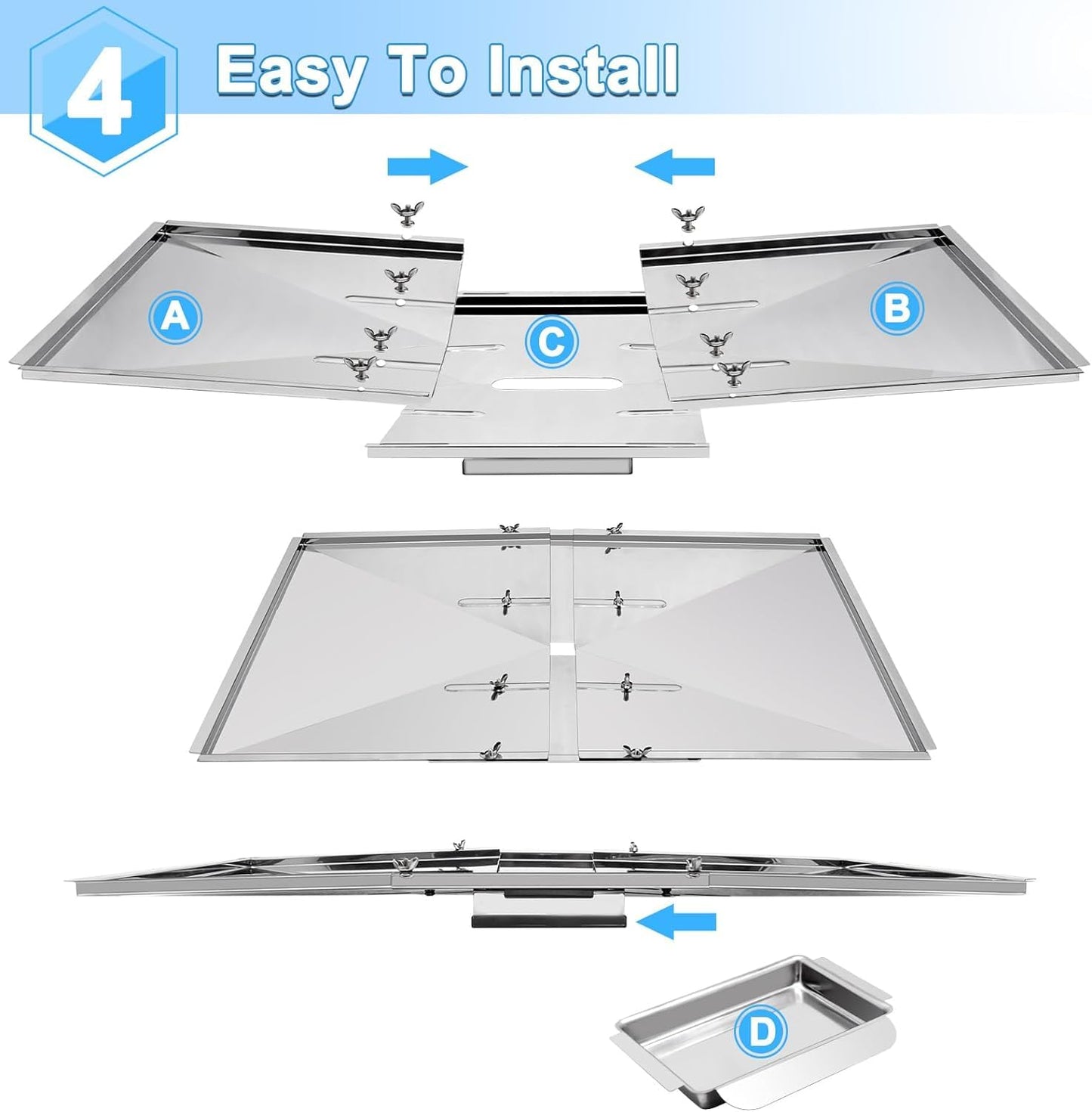 4

Easy To Install

A

C

B

D