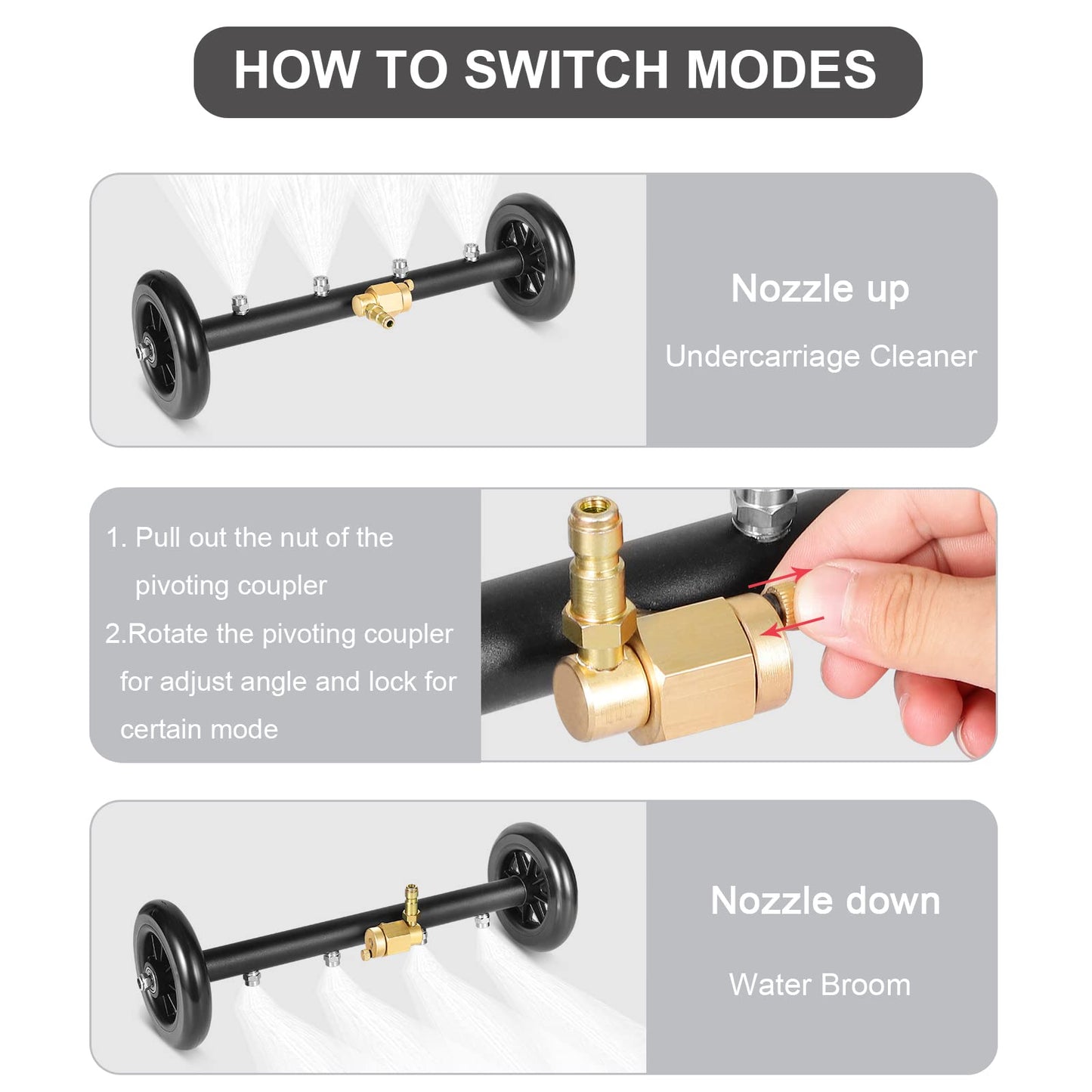 HOW TO SWITCH MODES

Nozzle up

Undercarriage Cleaner

1. Pull out the nut of the pivoting coupler

2.Rotate the pivoting coupler for adjust angle and lock for certain mode

Nozzle down

Water Broom