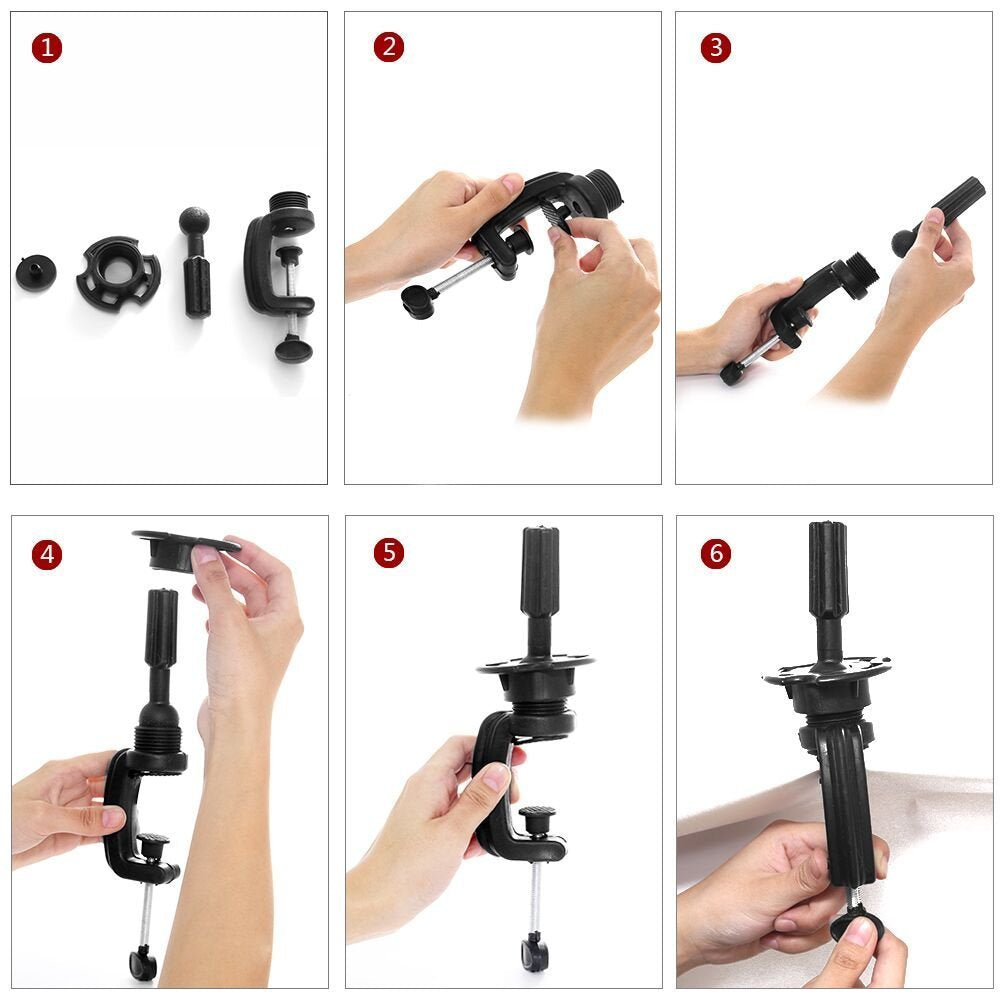 1

2

3

4

5

6