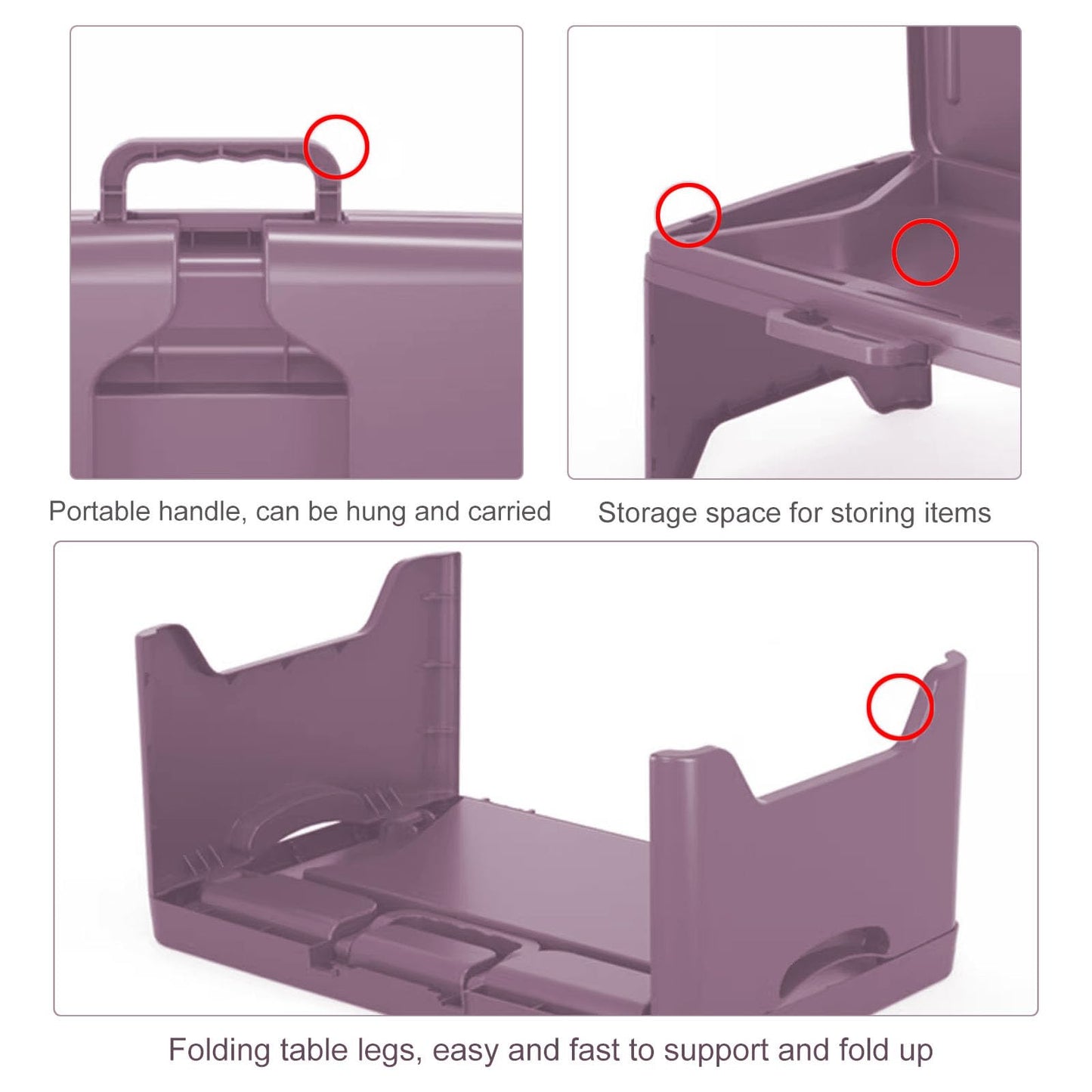 Portable handle, can be hung and carried

Storage space for storing items

Folding table legs, easy and fast to support and fold up