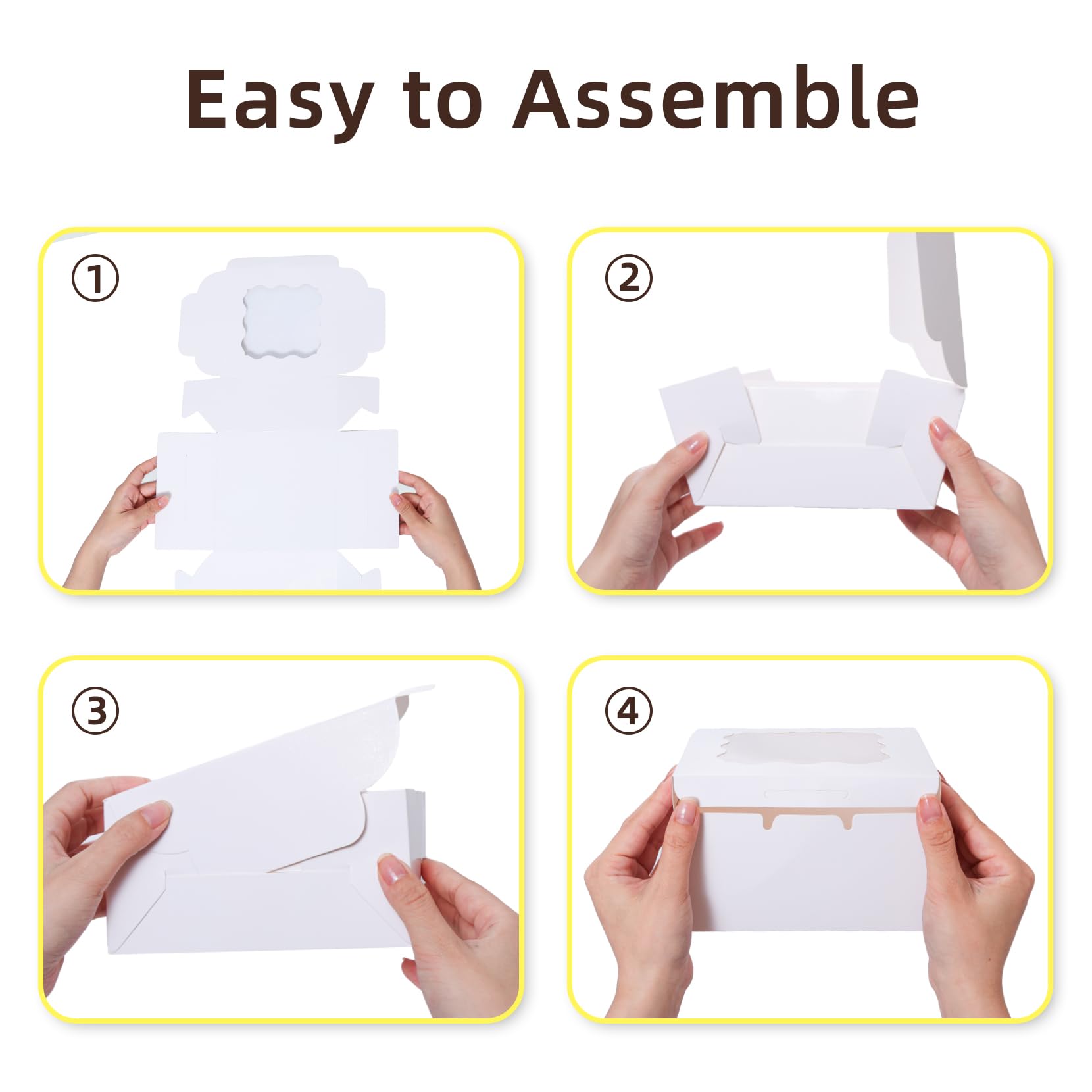 Easy to Assemble

①

②

③

④