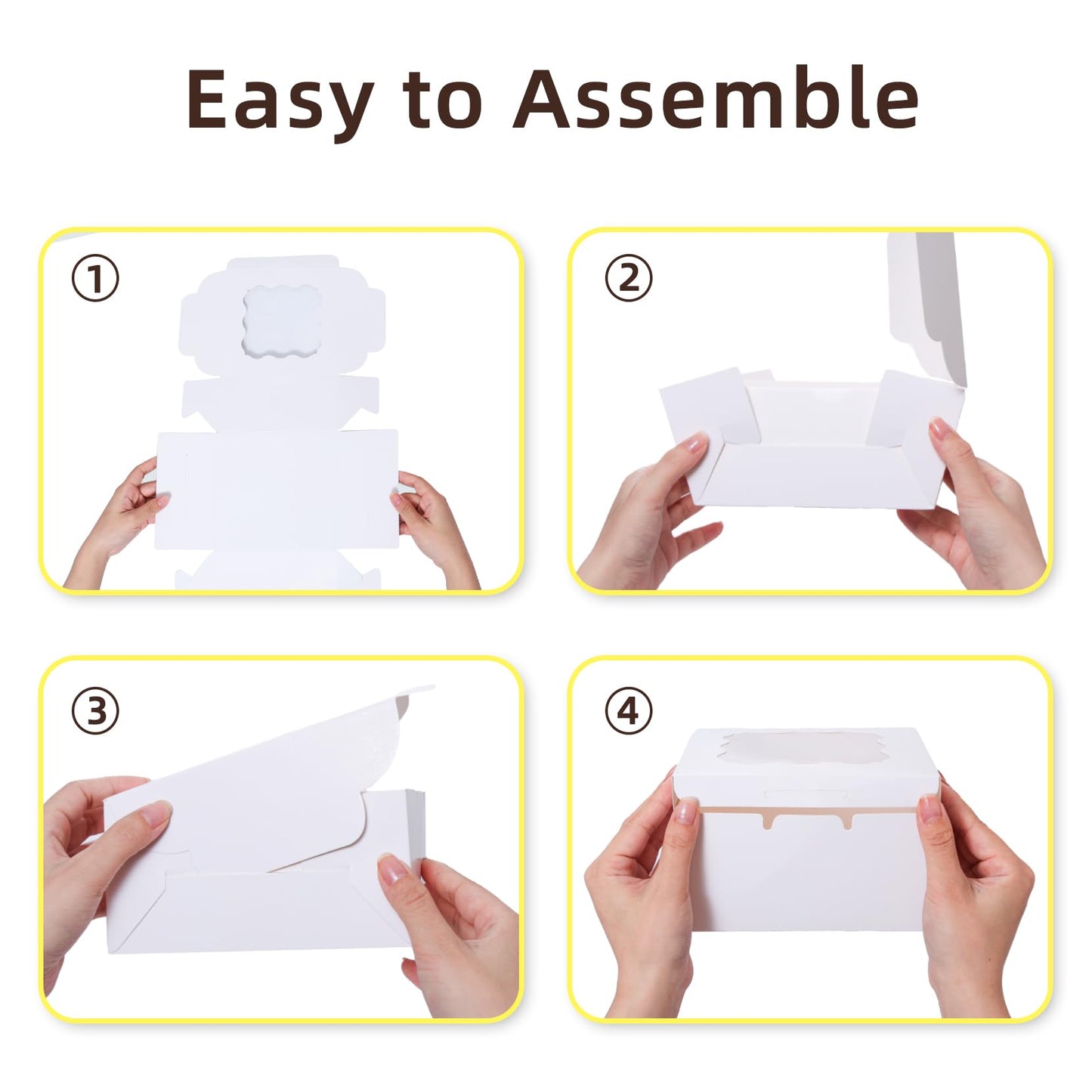 Easy to Assemble

①

②

③

④