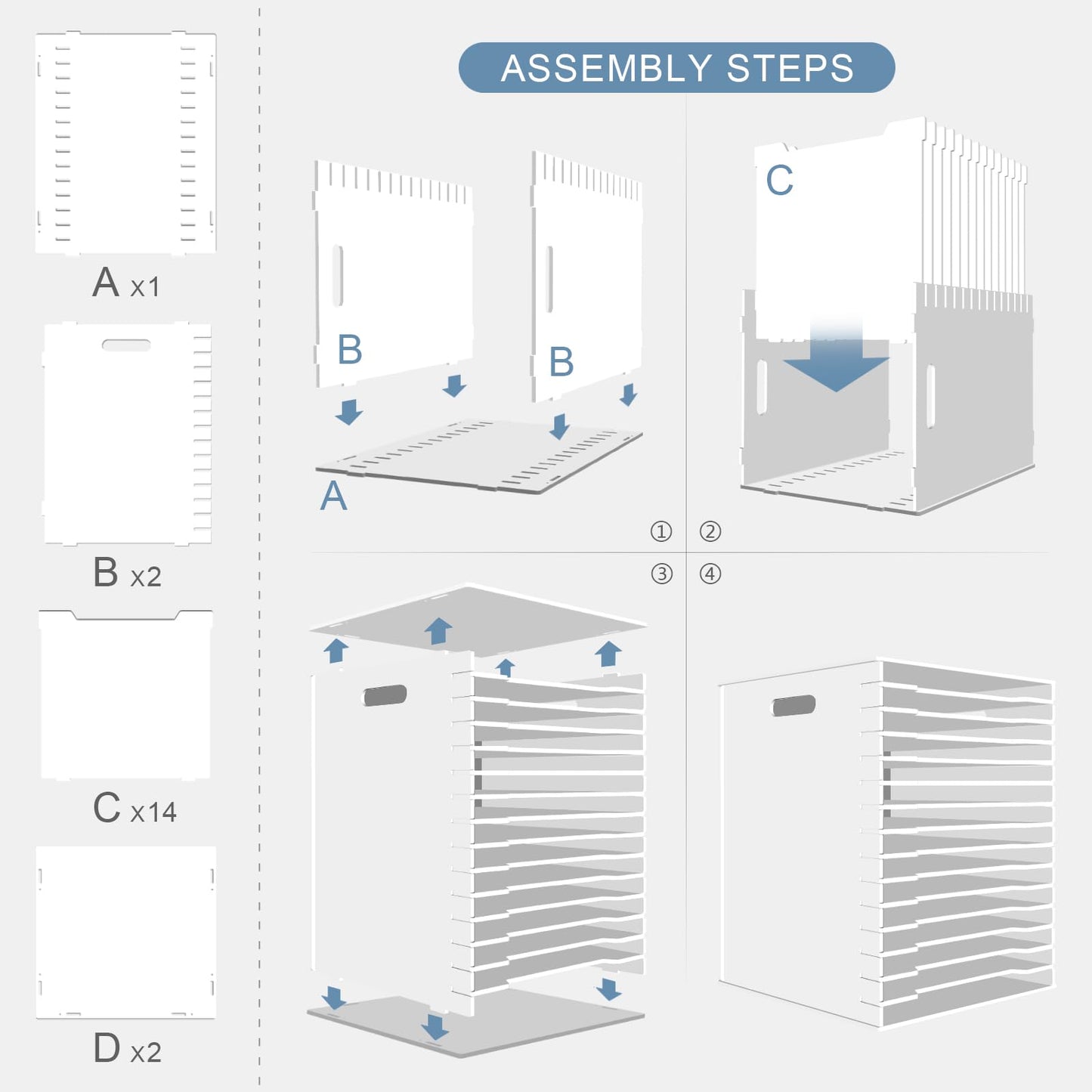 A x1

B x2

C x14

D x2

ASSEMBLY STEPS

B

B

A

C

①

②

③

④