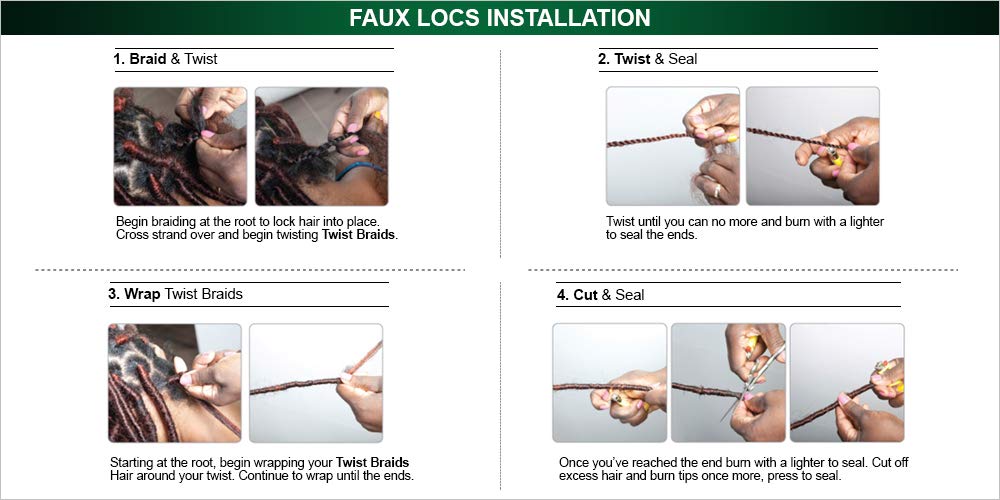 FAUX LOCS INSTALLATION

1. Braid & Twist

Begin braiding at the root to lock hair into place. Cross strand over and begin twisting Twist Braids.

2. Twist & Seal

Twist until you can no more and burn with a lighter to seal the ends.

3. Wrap Twist Braids

Starting at the root, begin wrapping your Twist Braids Hair around your twist. Continue to wrap until the ends.

4. Cut & Seal

Once you've reached the end burn with a lighter to seal. Cut off excess hair and burn tips once more, press to seal.