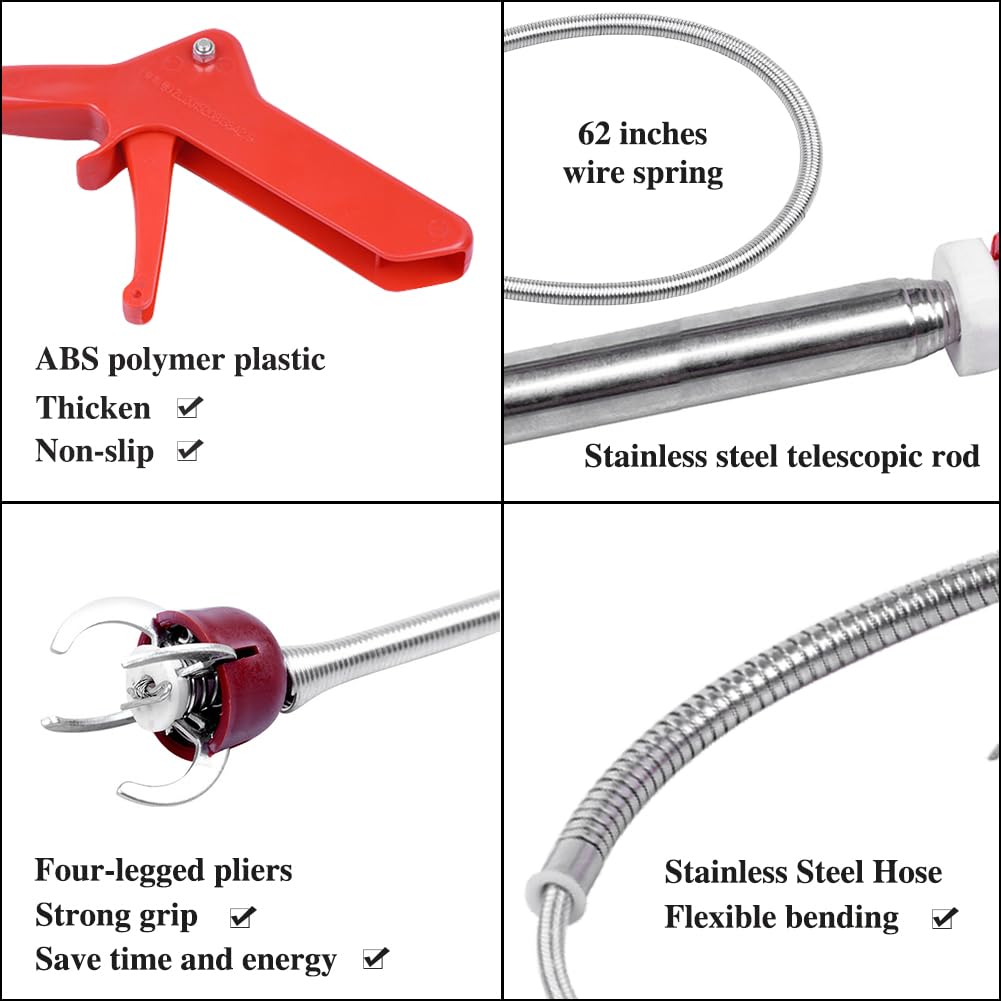 ABS polymer plastic
Thicken ✔
Non-slip ✔

62 inches
wire spring

Stainless steel telescopic rod

Four-legged pliers
Strong grip ✔
Save time and energy ✔

Stainless Steel Hose
Flexible bending ✔