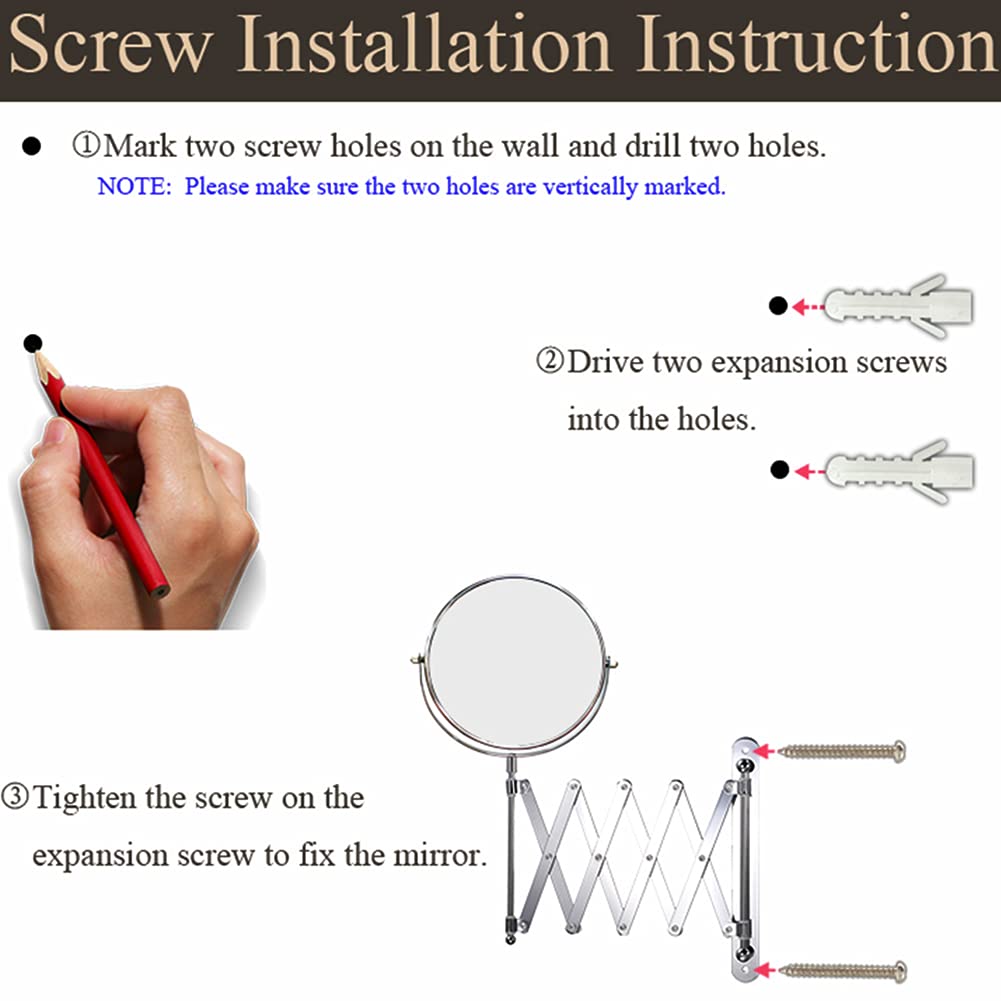 Screw Installation Instruction

①Mark two screw holes on the wall and drill two holes.
NOTE: Please make sure the two holes are vertically marked.

②Drive two expansion screws into the holes.

③Tighten the screw on the expansion screw to fix the mirror.