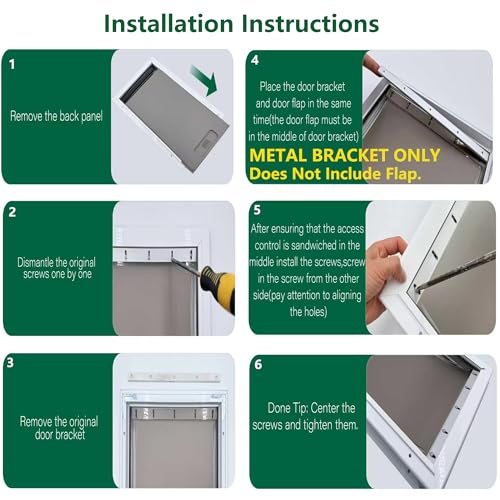 Installation Instructions

1

Remove the back panel

2

Dismantle the original screws one by one

3

Remove the original door bracket

4

Place the door bracket and door flap in the same time(the door flap must be in the middle of door bracket)

METAL BRACKET ONLY
Does Not Include Flap.

5

After ensuring that the access control is sandwiched in the middle install the screws,screw in the screw from the other side(pay attention to aligning the holes)

6

Done Tip: Center the screws and tighten them.