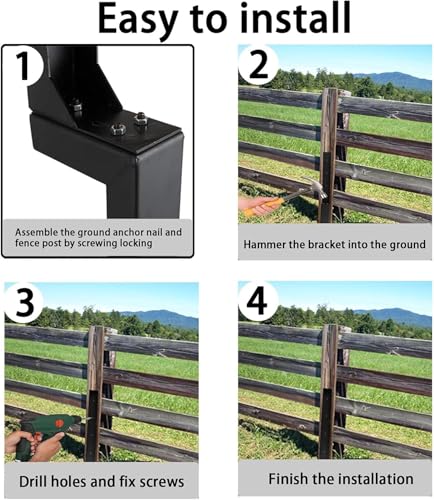 Easy to install

1

Assemble the ground anchor nail and fence post by screwing locking

2

Hammer the bracket into the ground

3

Drill holes and fix screws

4

Finish the installation