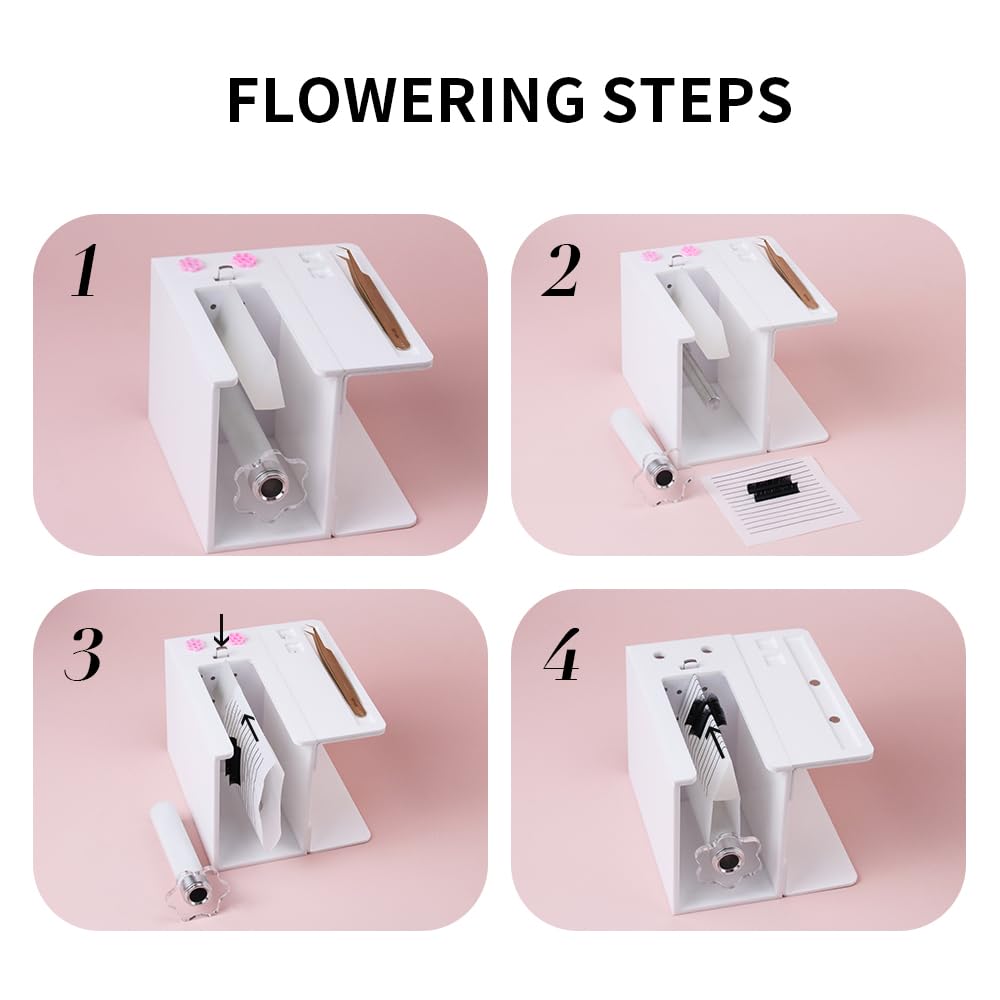 FLOWERING STEPS

1

2

3

4