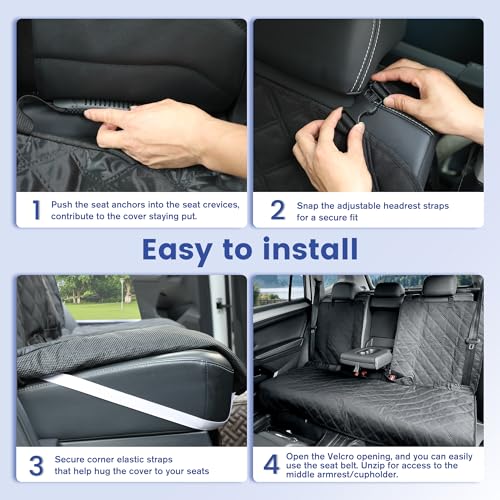 1 Push the seat anchors into the seat crevices, contribute to the cover staying put.

2 Snap the adjustable headrest straps for a secure fit

Easy to install

3 Secure corner elastic straps that help hug the cover to your seats

4 Open the Velcro opening, and you can easily use the seat belt. Unzip for access to the middle armrest/cupholder.