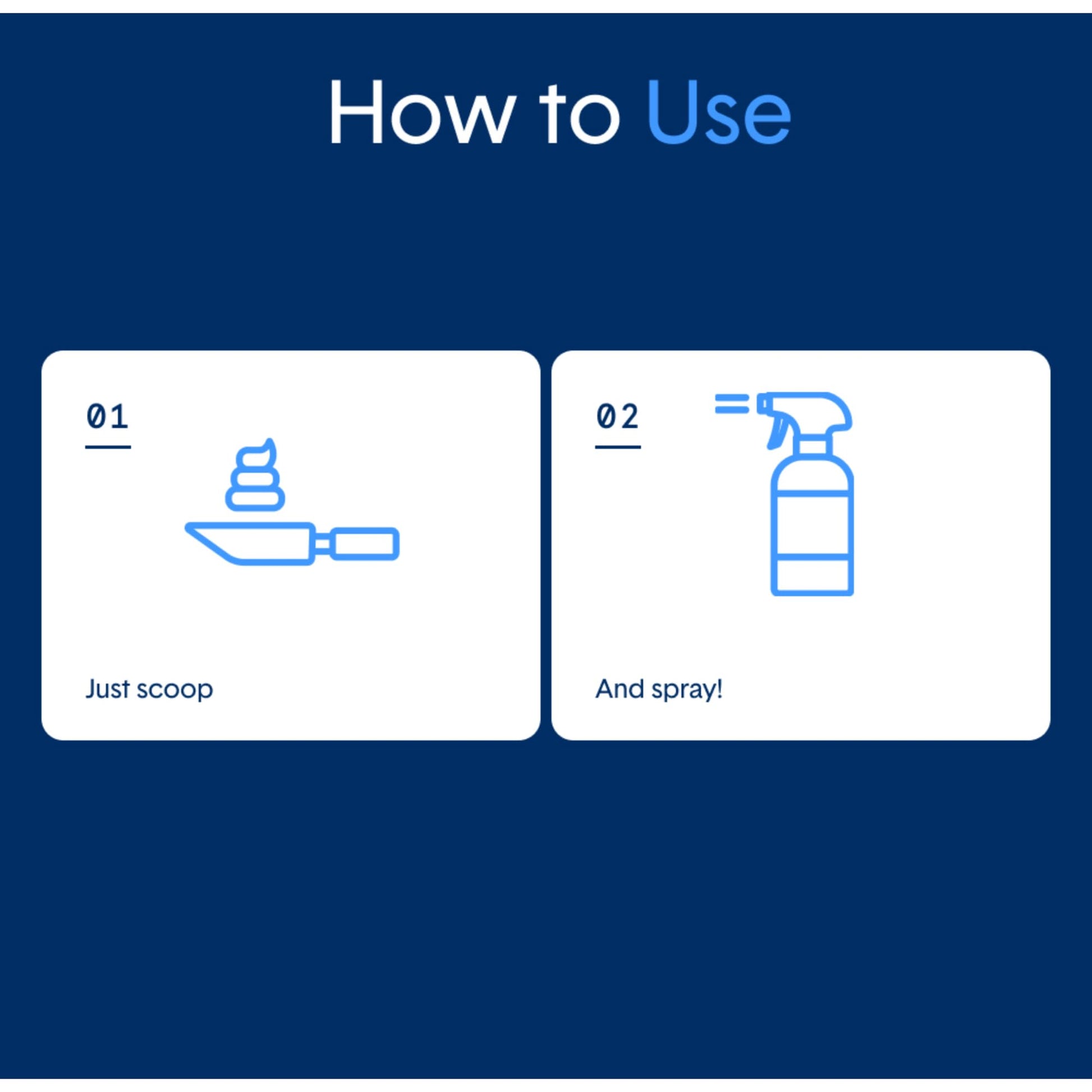 How to Use

01

Just scoop

02

And spray!