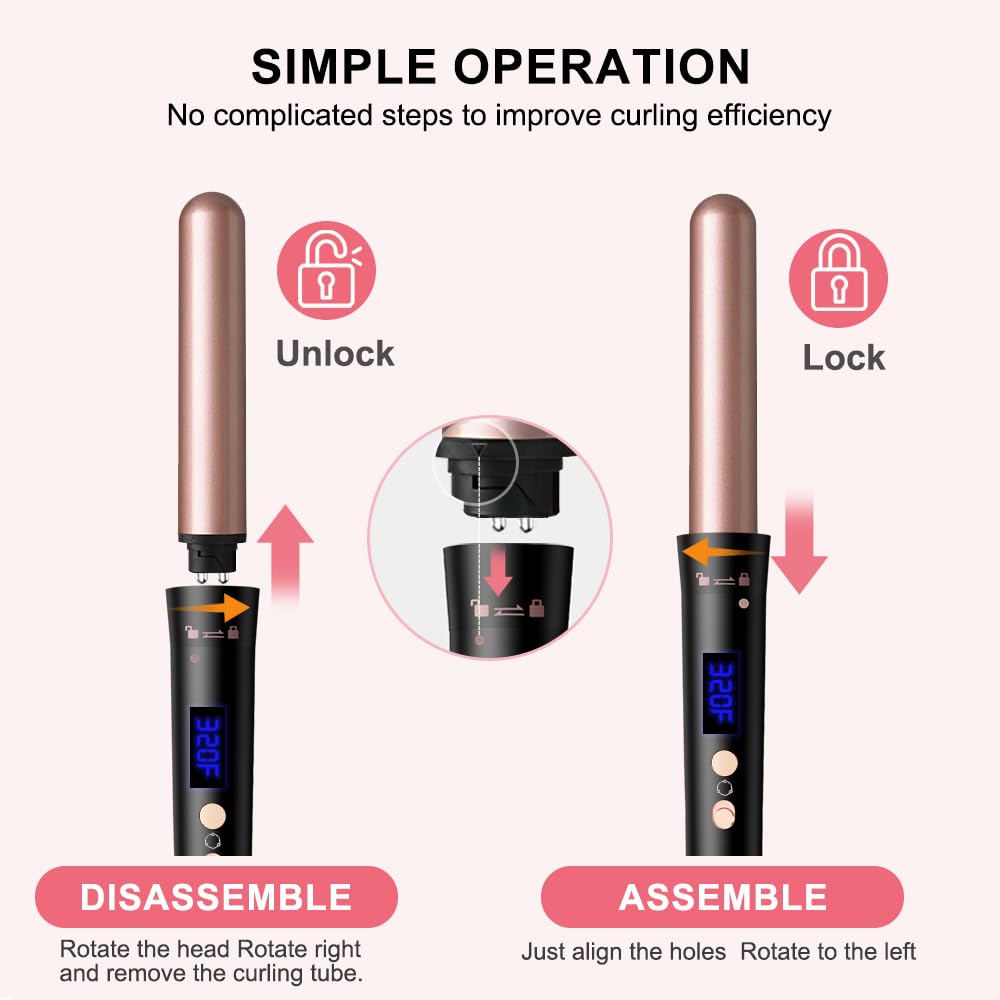 SIMPLE OPERATION
No complicated steps to improve curling efficiency

Unlock

Lock

320F

320F

DISASSEMBLE
Rotate the head Rotate right and remove the curling tube.

ASSEMBLE
Just align the holes Rotate to the left