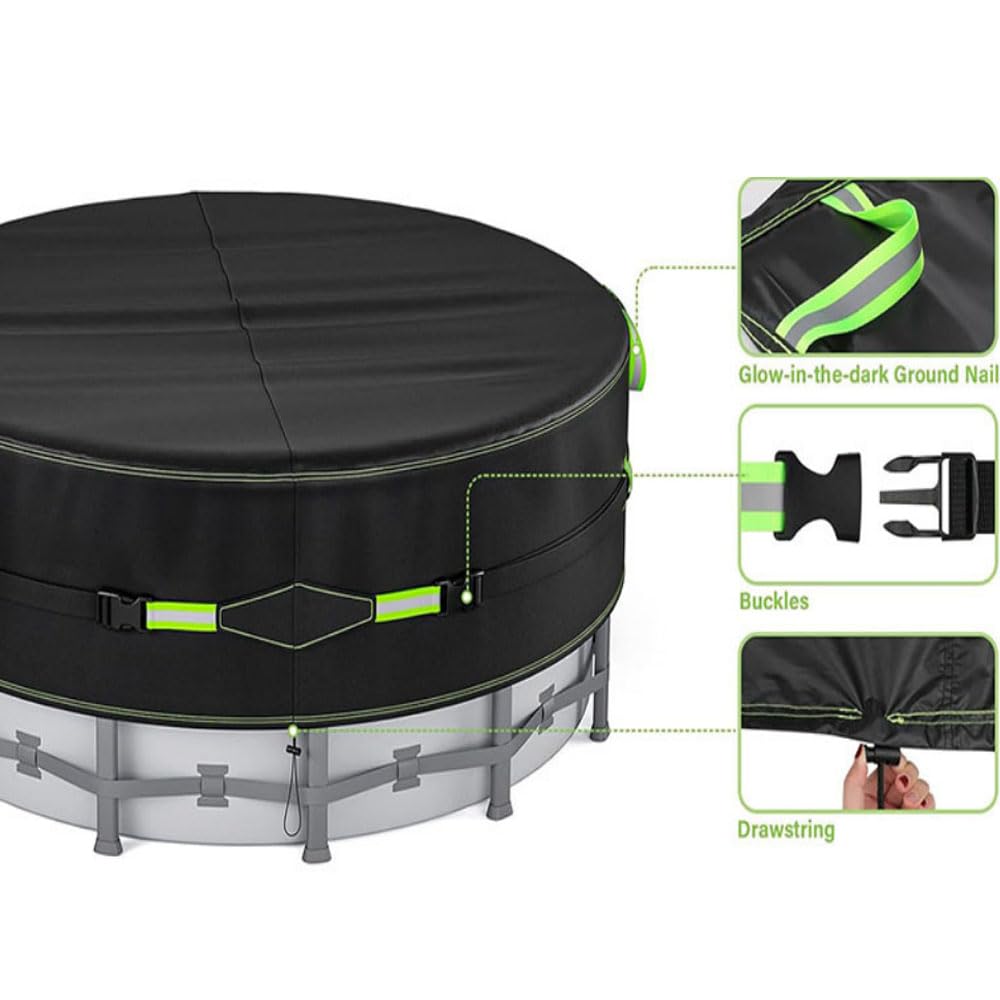 Glow-in-the-dark Ground Nail

Buckles

Drawstring