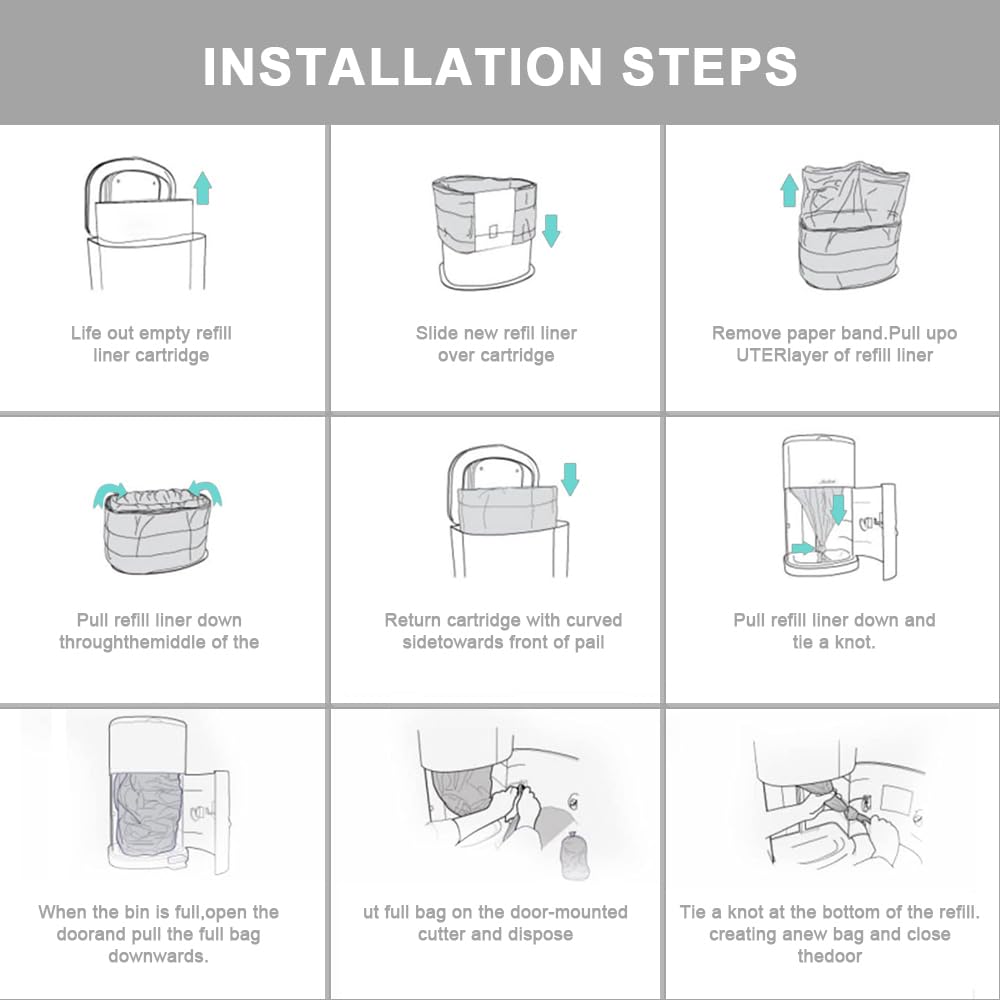 INSTALLATION STEPS

Life out empty refill liner cartridge

Slide new refil liner over cartridge

Remove paper band.Pull upo UTERlayer of refill liner

Pull refill liner down throughthemiddle of the

Return cartridge with curved sidetowards front of pail

Pull refill liner down and tie a knot.

When the bin is full,open the doorand pull the full bag downwards.

ut full bag on the door-mounted cutter and dispose

Tie a knot at the bottom of the refill. creating anew bag and close thedoor