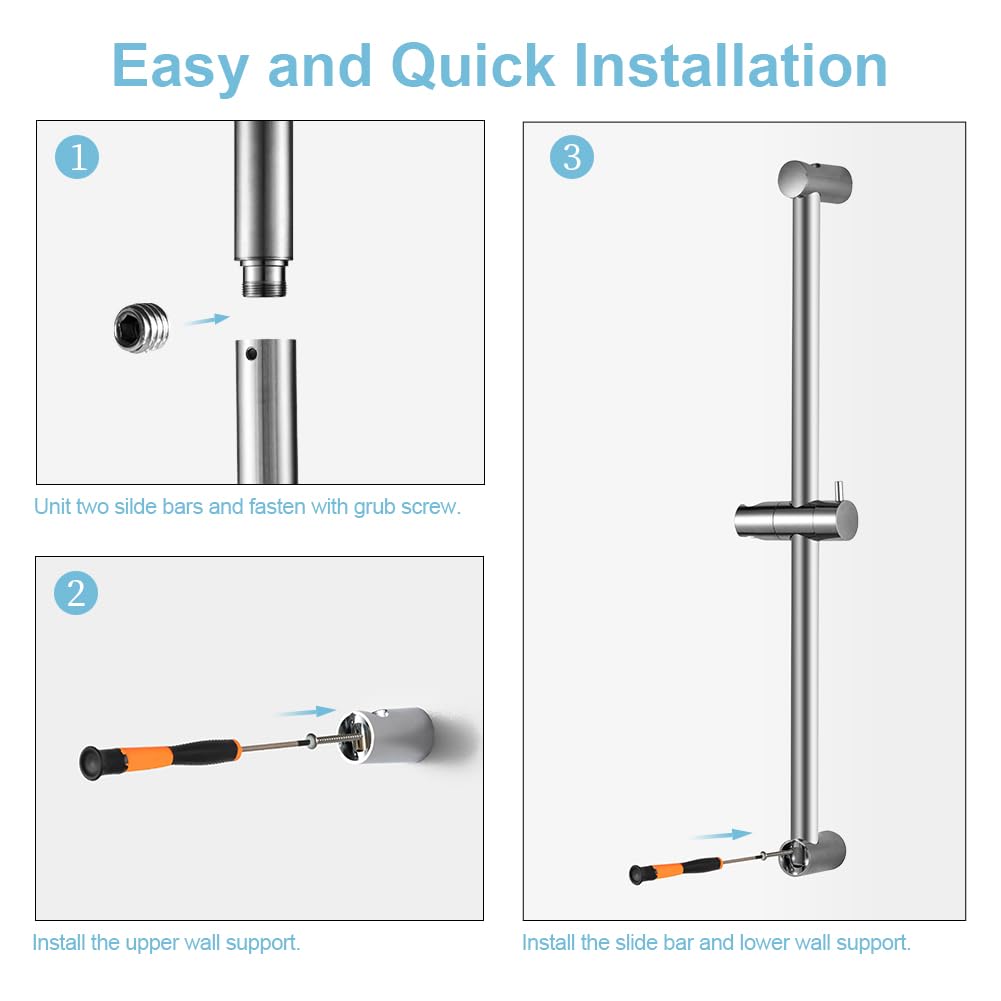 Easy and Quick Installation

1

Unit two silde bars and fasten with grub screw.

2

Install the upper wall support.

3

Install the slide bar and lower wall support.