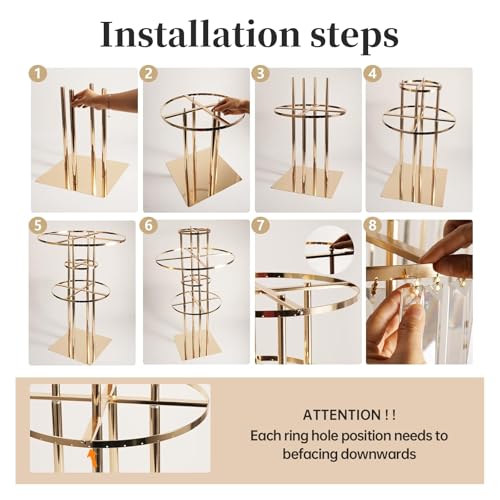 Installation steps

1

2

3

4

5

6

7

8

ATTENTION ! !
Each ring hole position needs to befacing downwards