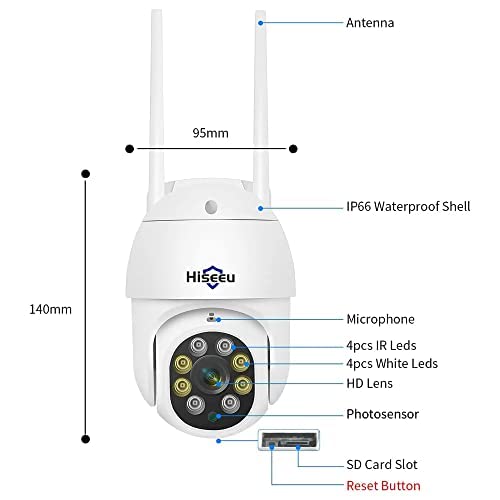 Antenna

95mm

IP66 Waterproof Shell

Hiseeu

140mm

Microphone

4pcs IR Leds

4pcs White Leds

HD Lens

Photosensor

SD Card Slot

Reset Button