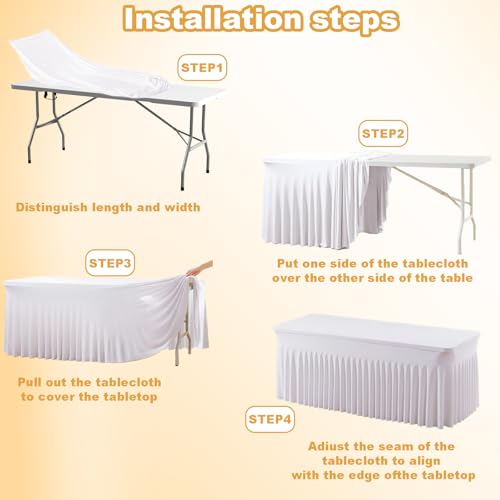 Installation steps

STEP1

Distinguish length and width

STEP2

Put one side of the tablecloth over the other side of the table

STEP3

Pull out the tablecloth to cover the tabletop

STEP4

Adiust the seam of the tablecloth to align with the edge ofthe tabletop