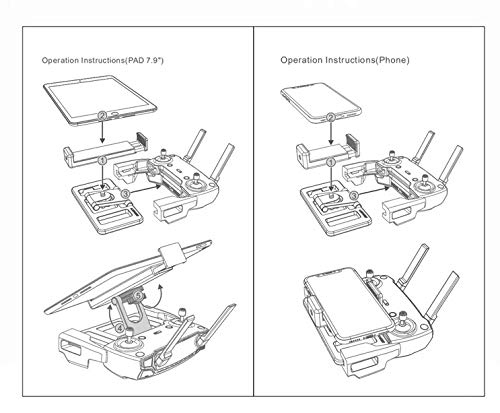 Operation Instructions(PAD 7.9")

2
1
3
5
4

Operation Instructions(Phone)

2
1
3