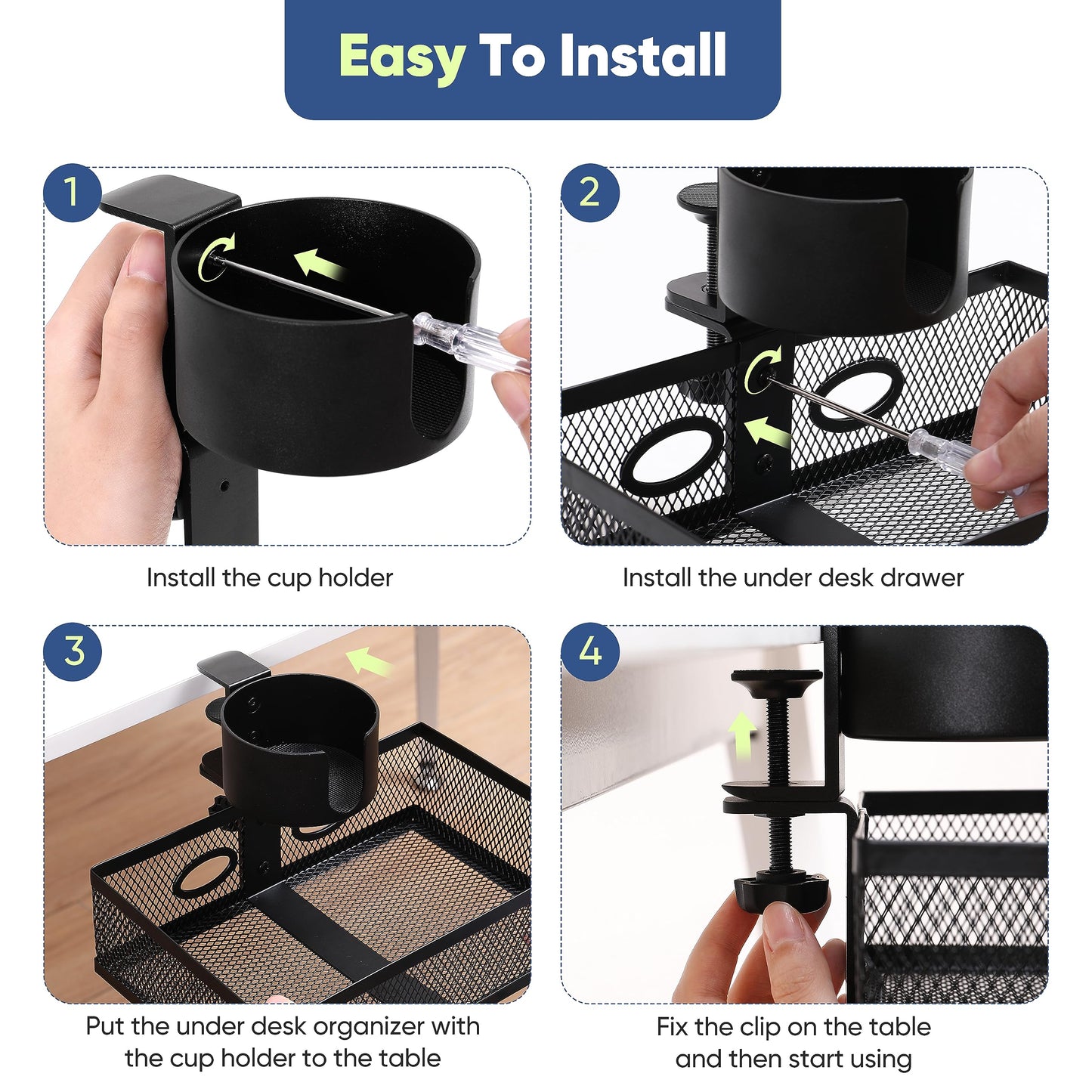 Easy To Install

1

Install the cup holder

2

Install the under desk drawer

3

Put the under desk organizer with the cup holder to the table

4

Fix the clip on the table and then start using