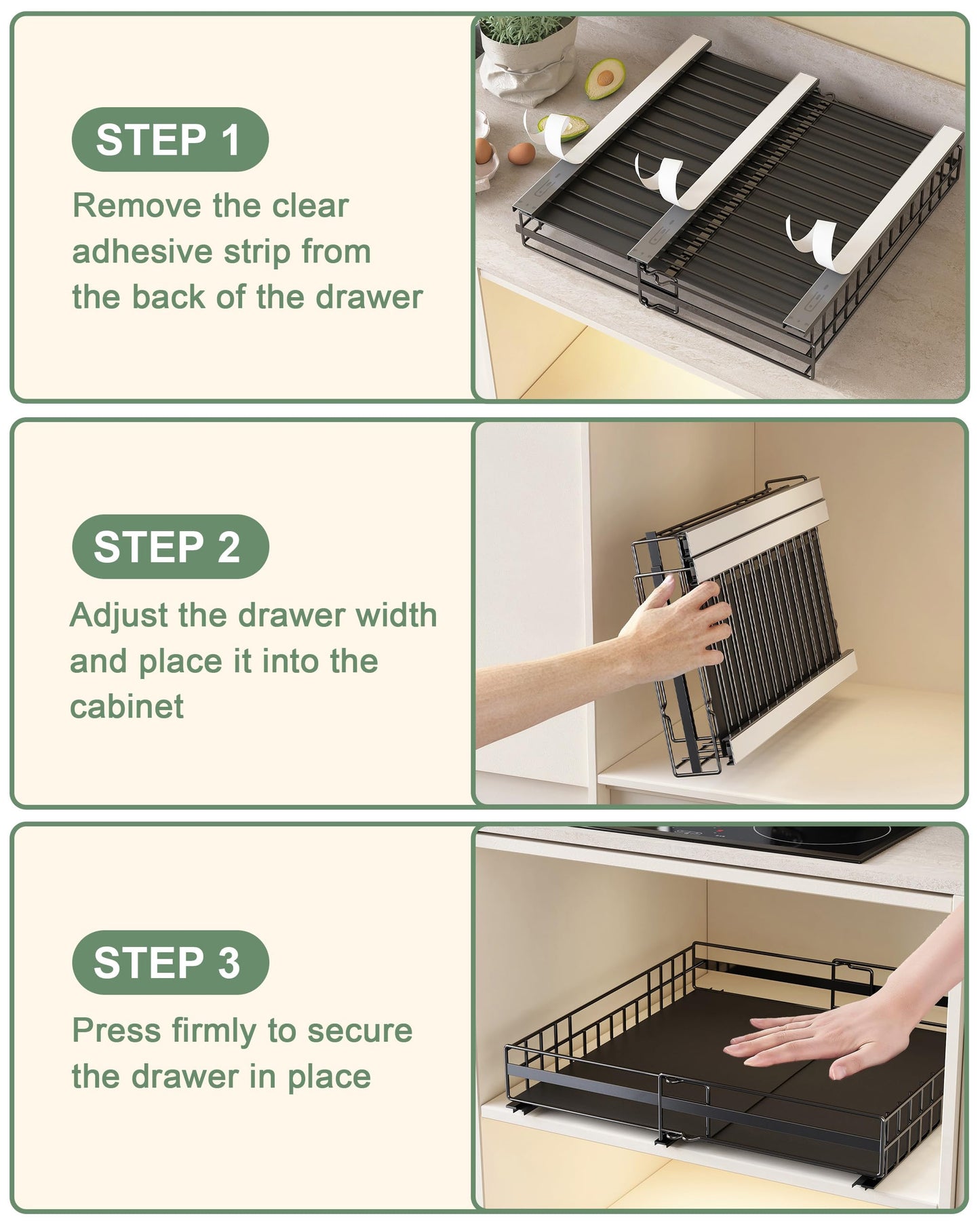 STEP 1

Remove the clear adhesive strip from the back of the drawer

STEP 2

Adjust the drawer width and place it into the cabinet

STEP 3

Press firmly to secure the drawer in place