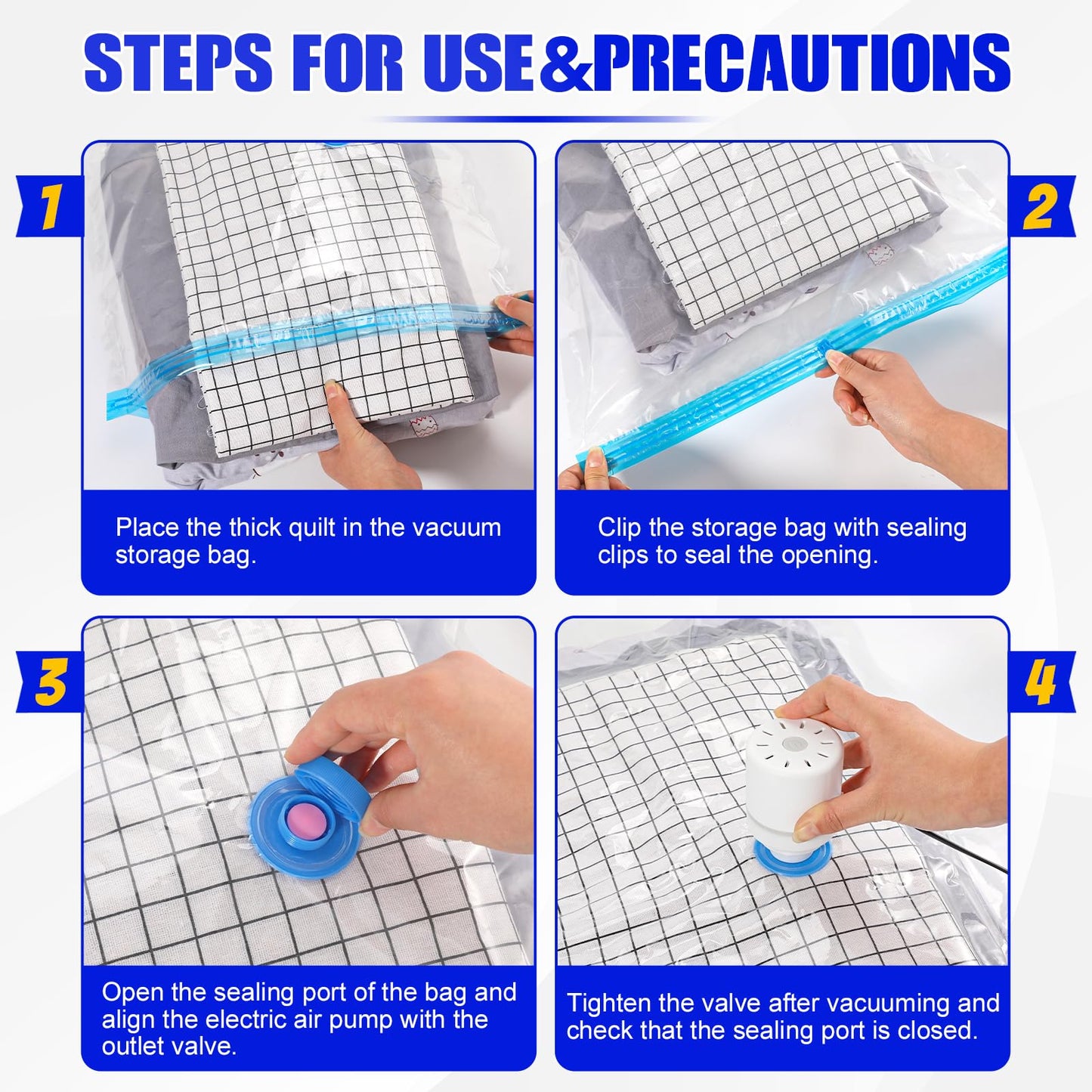 STEPS FOR USE&PRECAUTIONS

1

Place the thick quilt in the vacuum storage bag.

2

Clip the storage bag with sealing clips to seal the opening.

3

Open the sealing port of the bag and align the electric air pump with the outlet valve.

4

Tighten the valve after vacuuming and check that the sealing port is closed.