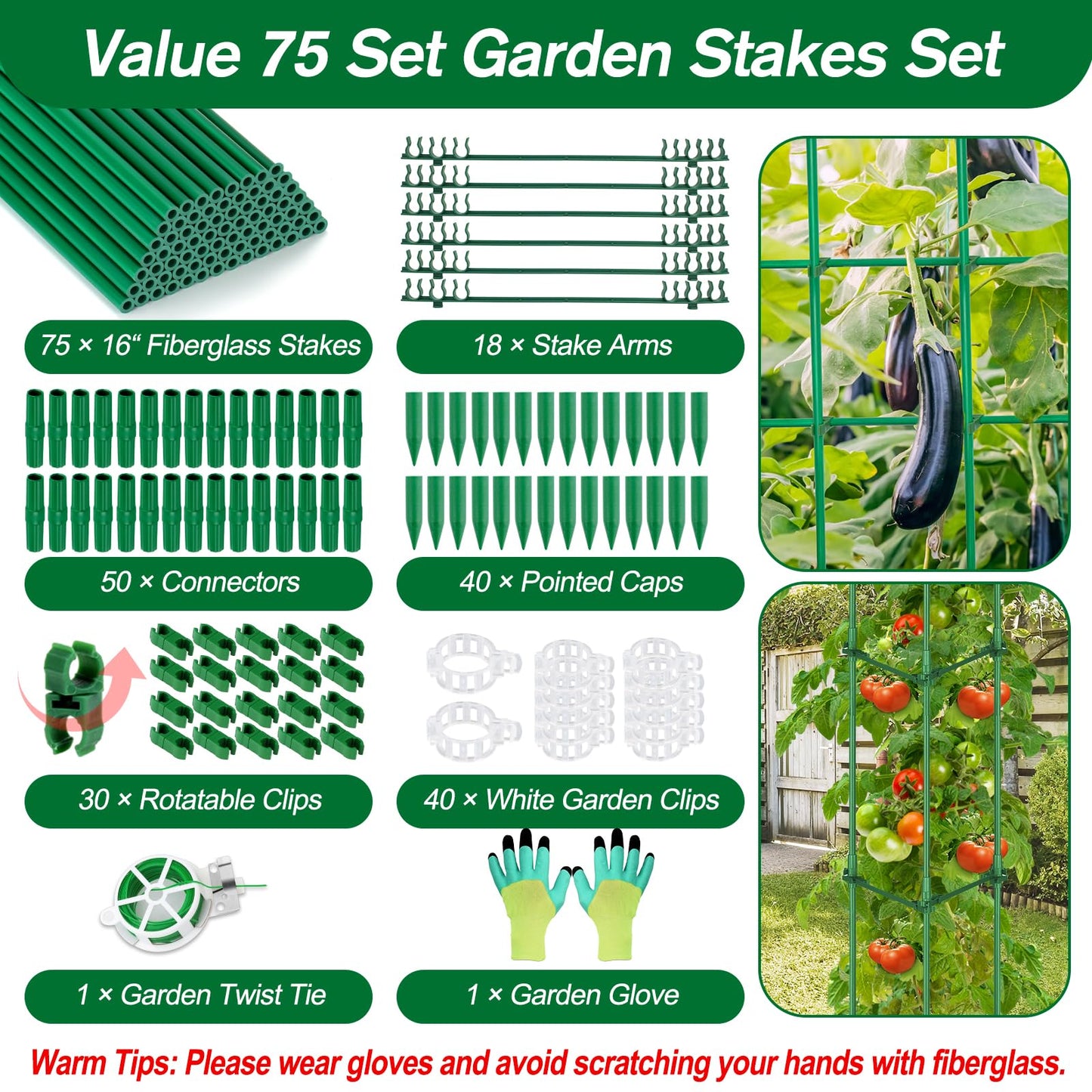 Value 75 Set Garden Stakes Set

75 × 16“ Fiberglass Stakes

18 × Stake Arms

50 × Connectors

40 × Pointed Caps

30 × Rotatable Clips

40 × White Garden Clips

1 × Garden Twist Tie

1 × Garden Glove

Warm Tips: Please wear gloves and avoid scratching your hands with fiberglass.