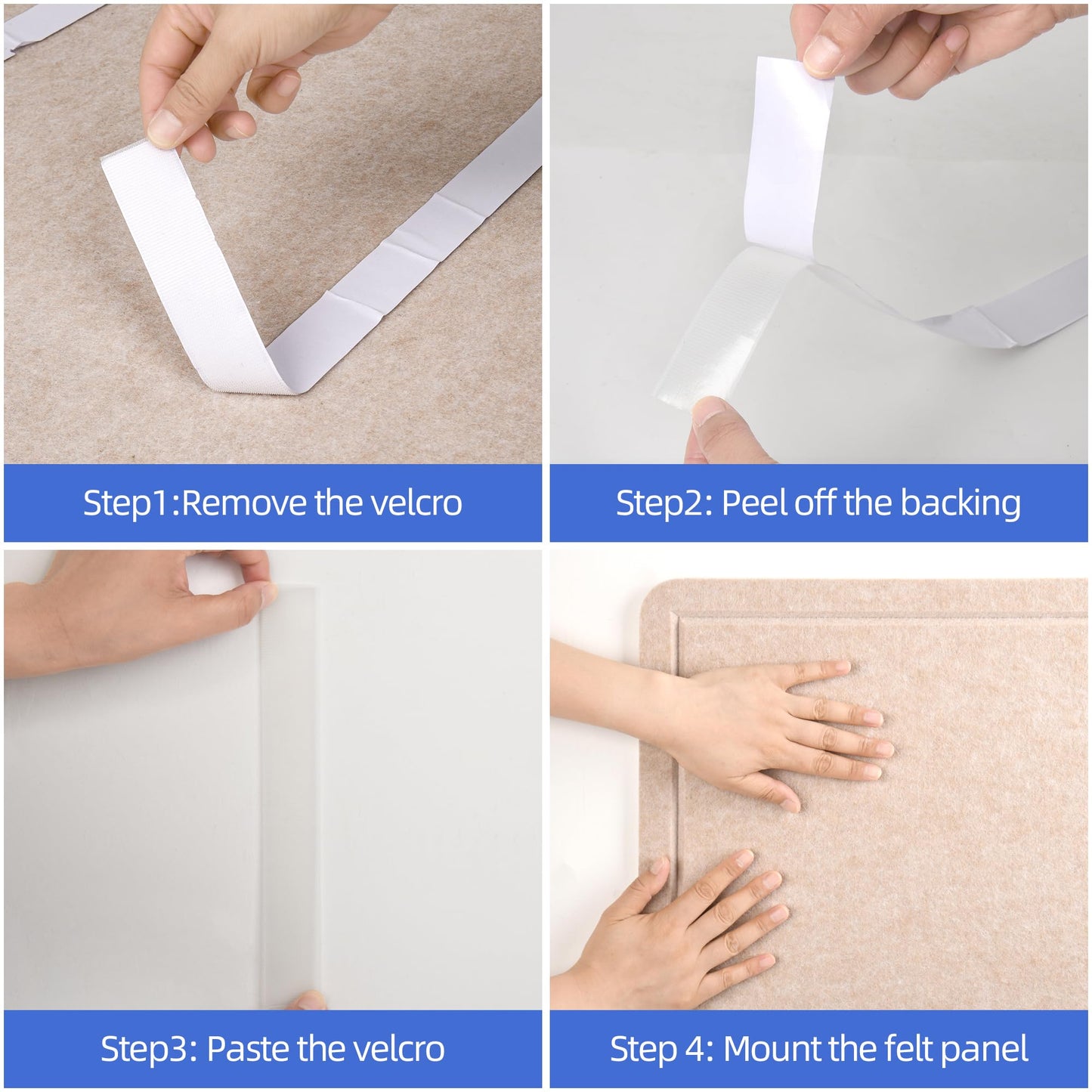 Step1:Remove the velcro

Step2: Peel off the backing

Step3: Paste the velcro

Step 4: Mount the felt panel