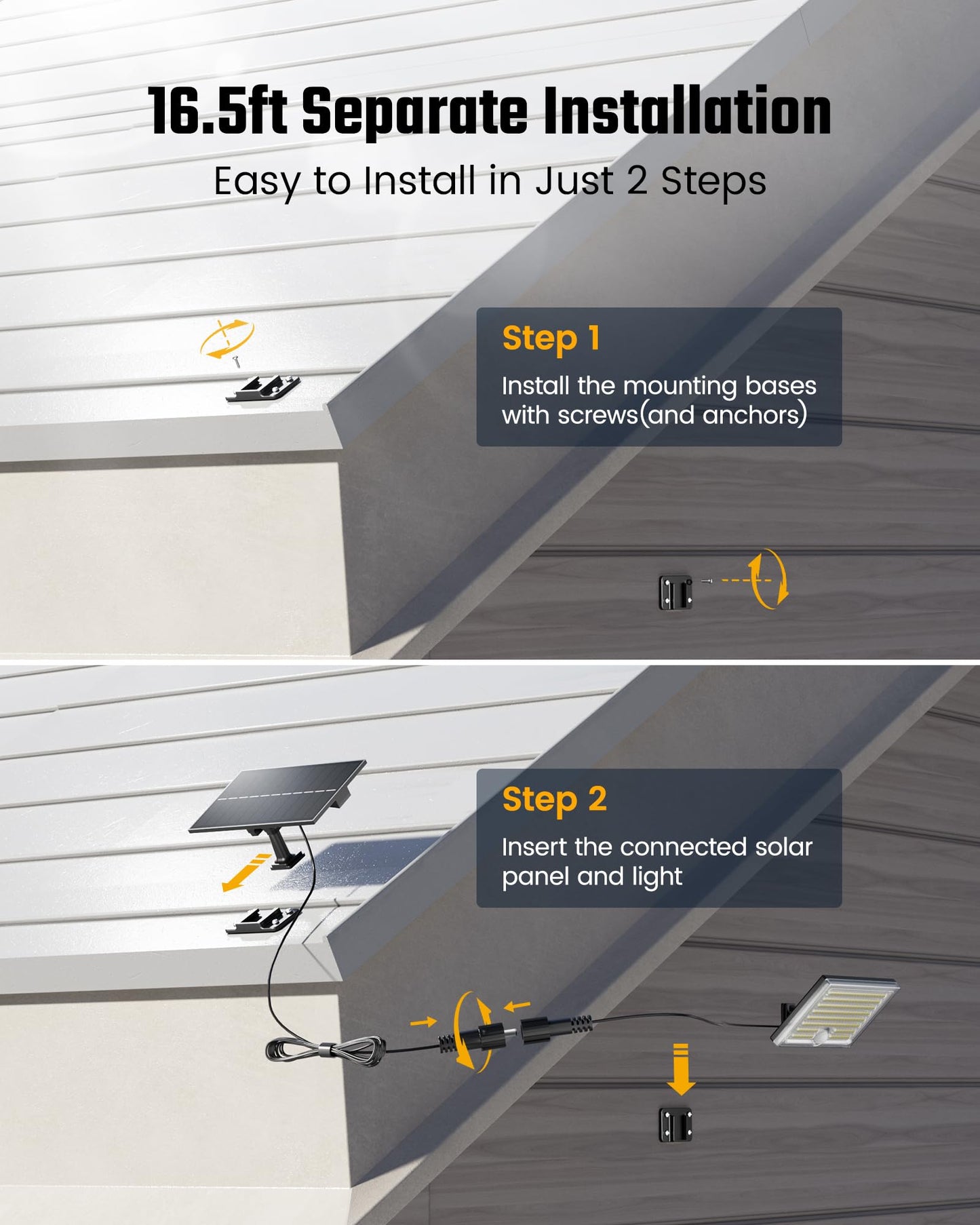 16.5ft Separate Installation

Easy to Install in Just 2 Steps

Step 1

Install the mounting bases with screws(and anchors)

Step 2

Insert the connected solar panel and light