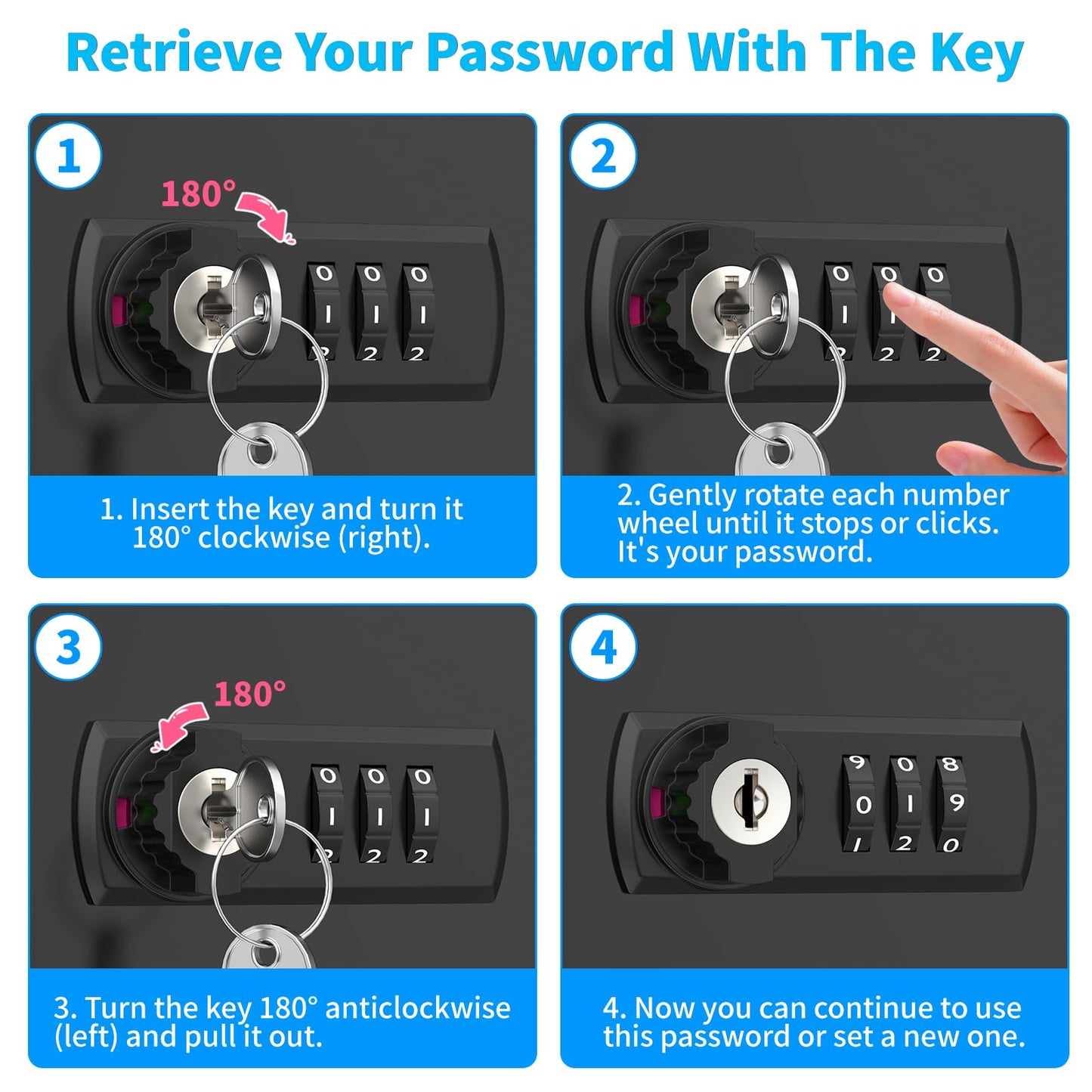 Retrieve Your Password With The Key

1

180°

0 0 0
1 1 1
2 2 2

1. Insert the key and turn it 180° clockwise (right).

2

0 0 0
1 1 1
2 2 2

2. Gently rotate each number wheel until it stops or clicks. It's your password.

3

180°

0 0 0
1 1 1
2 2 2

3. Turn the key 180° anticlockwise (left) and pull it out.

4

9 0 8
0 1 9
1 2 0

4. Now you can continue to use this password or set a new one.