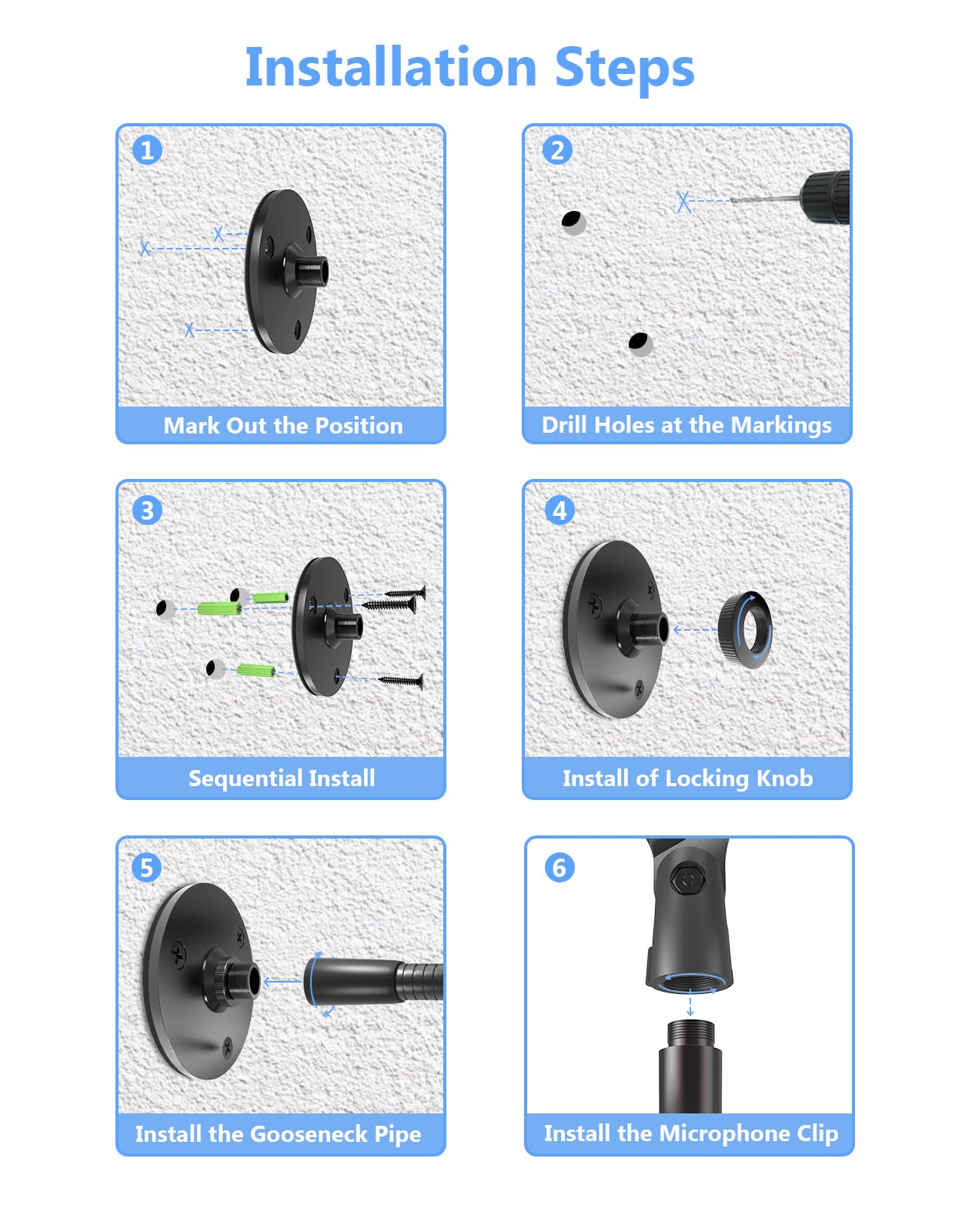 Installation Steps

1
Mark Out the Position

2
Drill Holes at the Markings

3
Sequential Install

4
Install of Locking Knob

5
Install the Gooseneck Pipe

6
Install the Microphone Clip