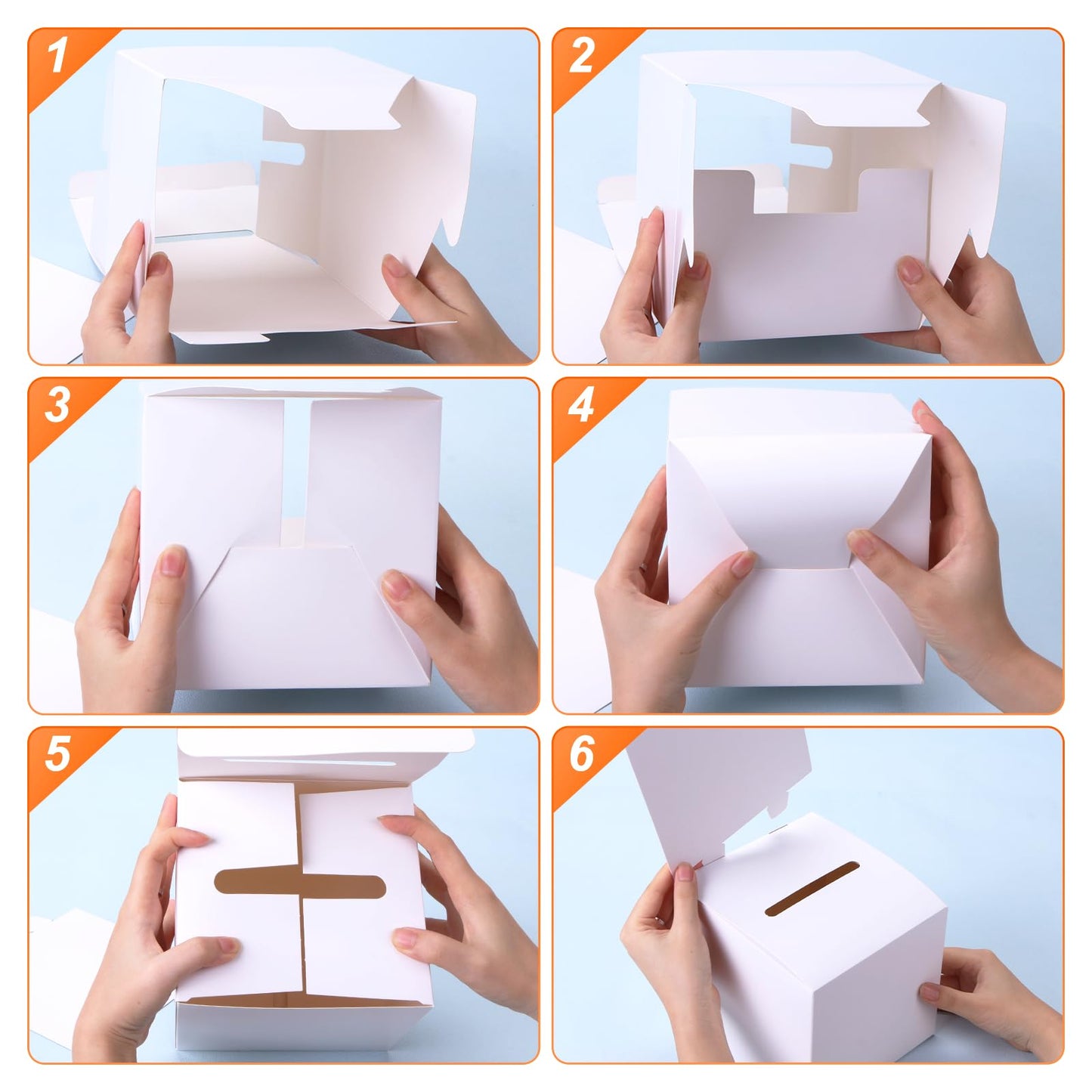 1

2

3

4

5

6