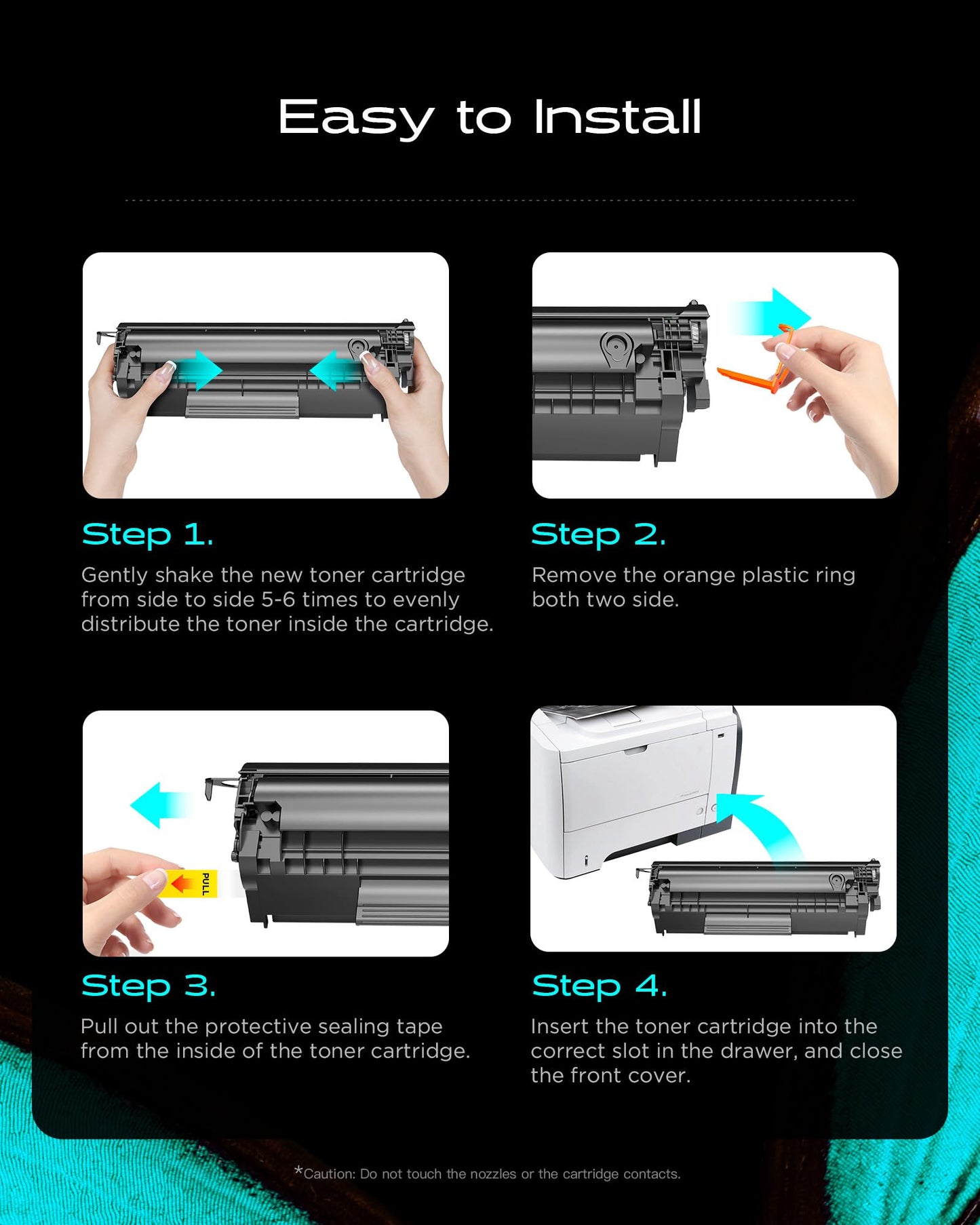 Easy to Install

Step 1.

Gently shake the new toner cartridge from side to side 5-6 times to evenly distribute the toner inside the cartridge.

Step 2.

Remove the orange plastic ring both two side.

PULL

Step 3.

Pull out the protective sealing tape from the inside of the toner cartridge.

Step 4.

Insert the toner cartridge into the correct slot in the drawer, and close the front cover.

*Caution: Do not touch the nozzles or the cartridge contacts.