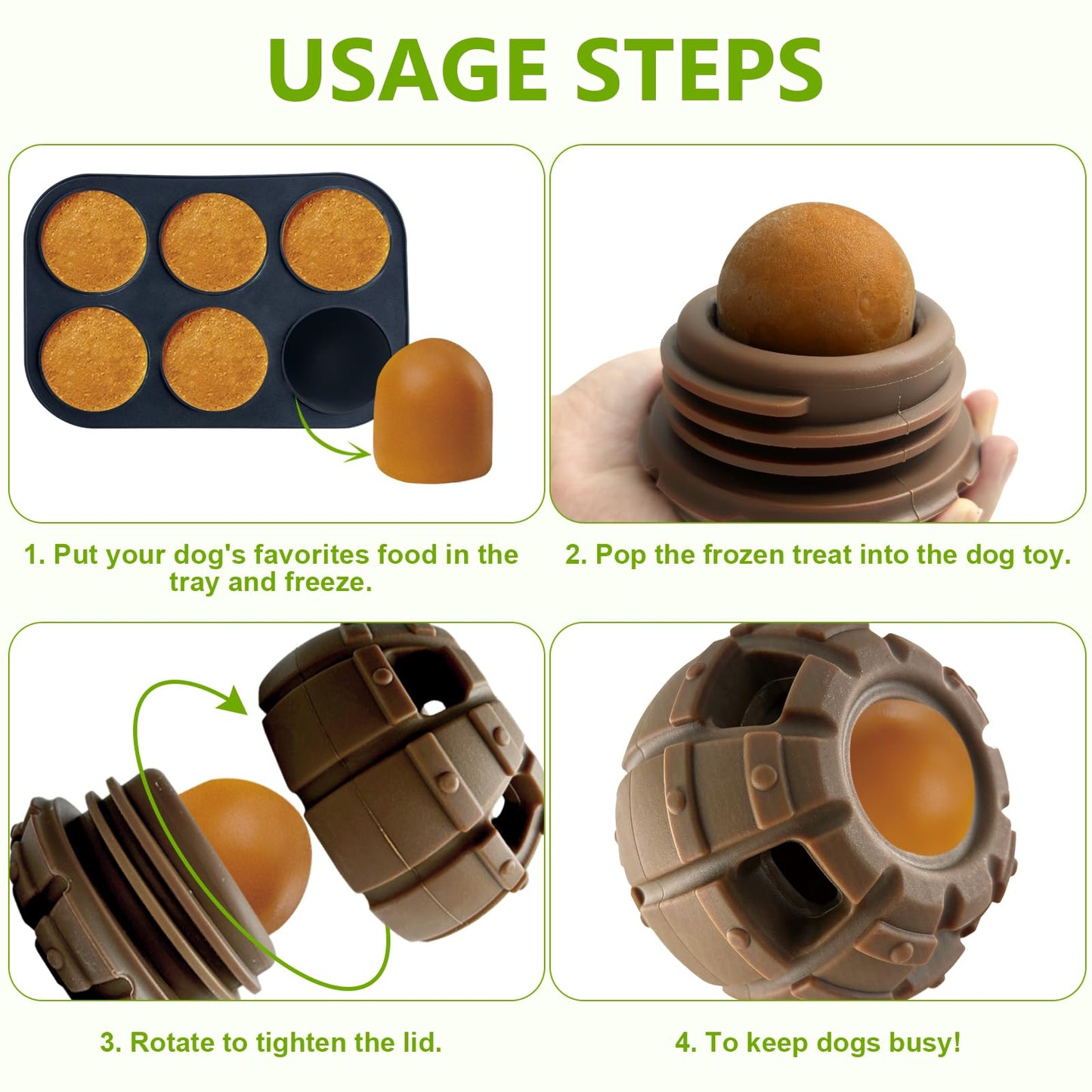 USAGE STEPS

1. Put your dog's favorites food in the tray and freeze.

2. Pop the frozen treat into the dog toy.

3. Rotate to tighten the lid.

4. To keep dogs busy!