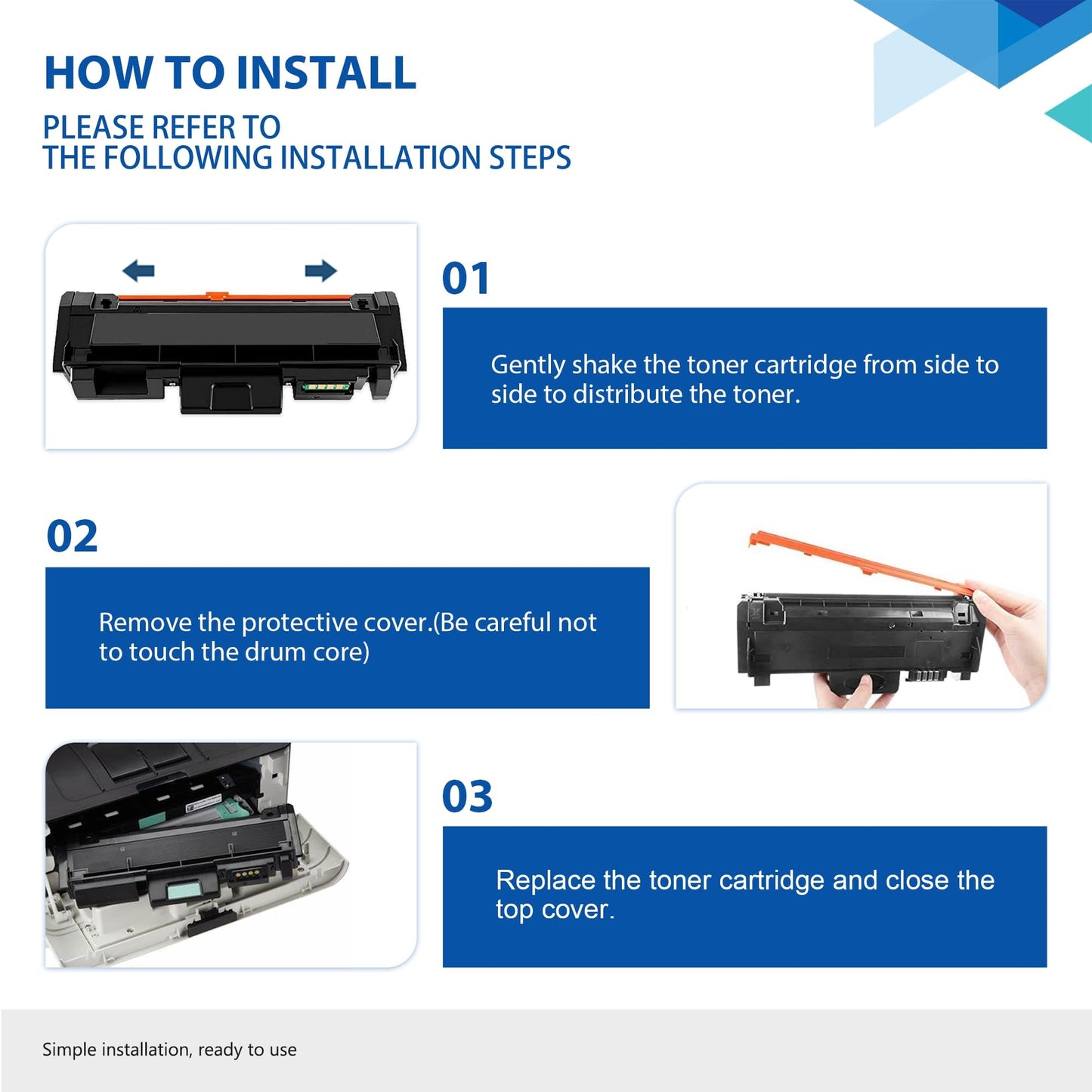 HOW TO INSTALL

PLEASE REFER TO
THE FOLLOWING INSTALLATION STEPS

01

Gently shake the toner cartridge from side to side to distribute the toner.

02

Remove the protective cover.(Be careful not to touch the drum core)

03

Replace the toner cartridge and close the top cover.

Simple installation, ready to use