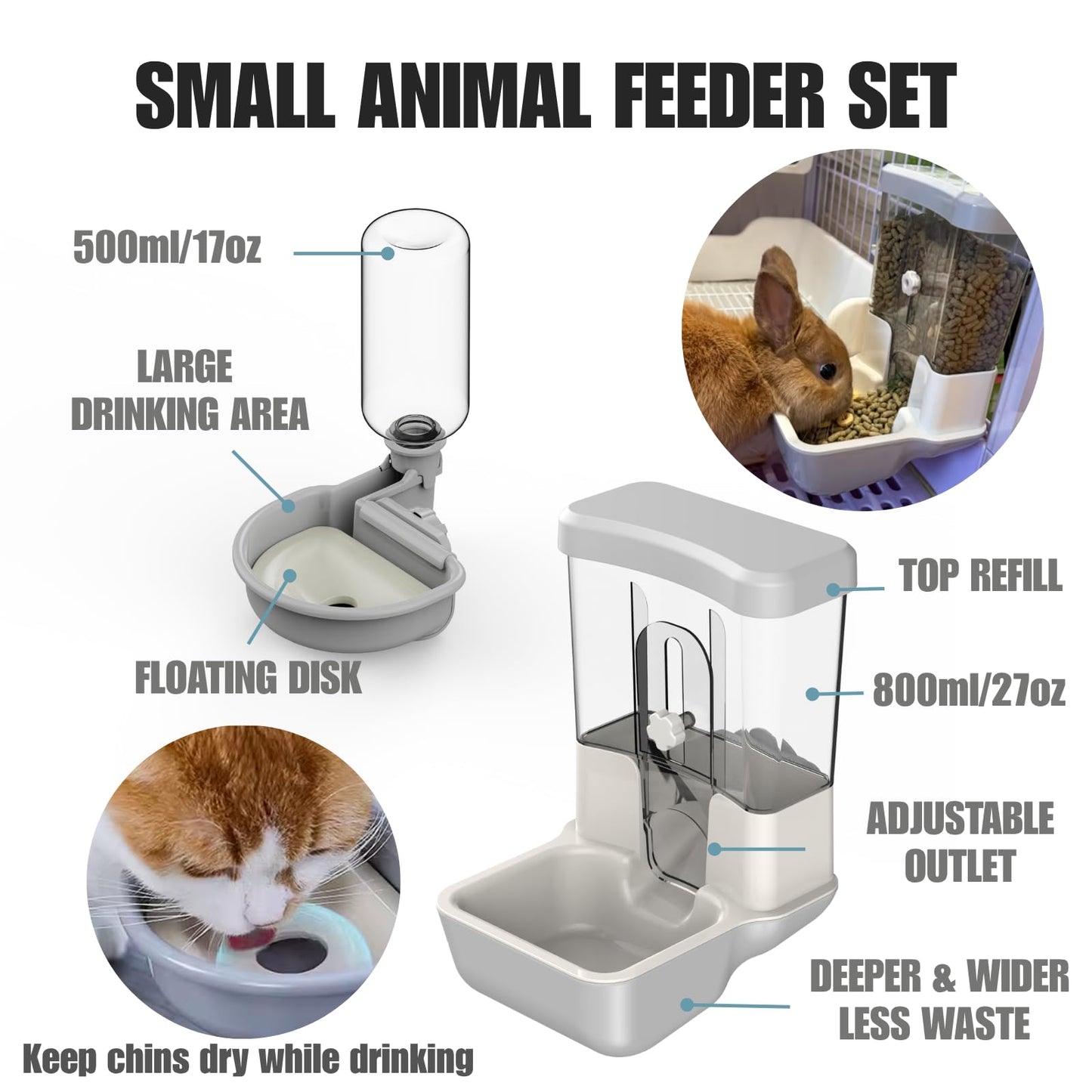 SMALL ANIMAL FEEDER SET

500ml/17oz

LARGE DRINKING AREA

FLOATING DISK

Keep chins dry while drinking

TOP REFILL

800ml/27oz

ADJUSTABLE OUTLET

DEEPER & WIDER LESS WASTE