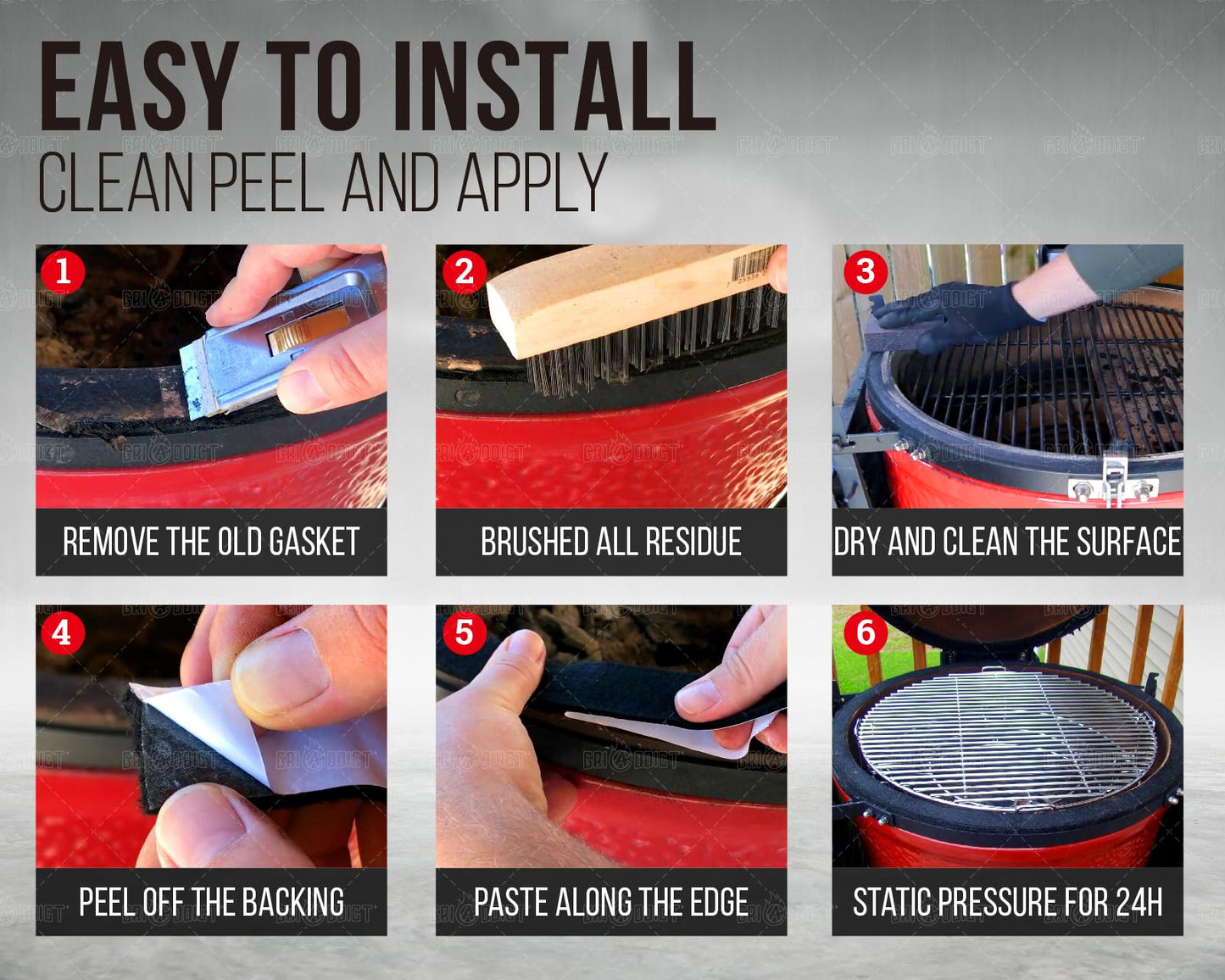 EASY TO INSTALL
CLEAN PEEL AND APPLY

1
REMOVE THE OLD GASKET

2
BRUSHED ALL RESIDUE

3
DRY AND CLEAN THE SURFACE

4
PEEL OFF THE BACKING

5
PASTE ALONG THE EDGE

6
STATIC PRESSURE FOR 24H