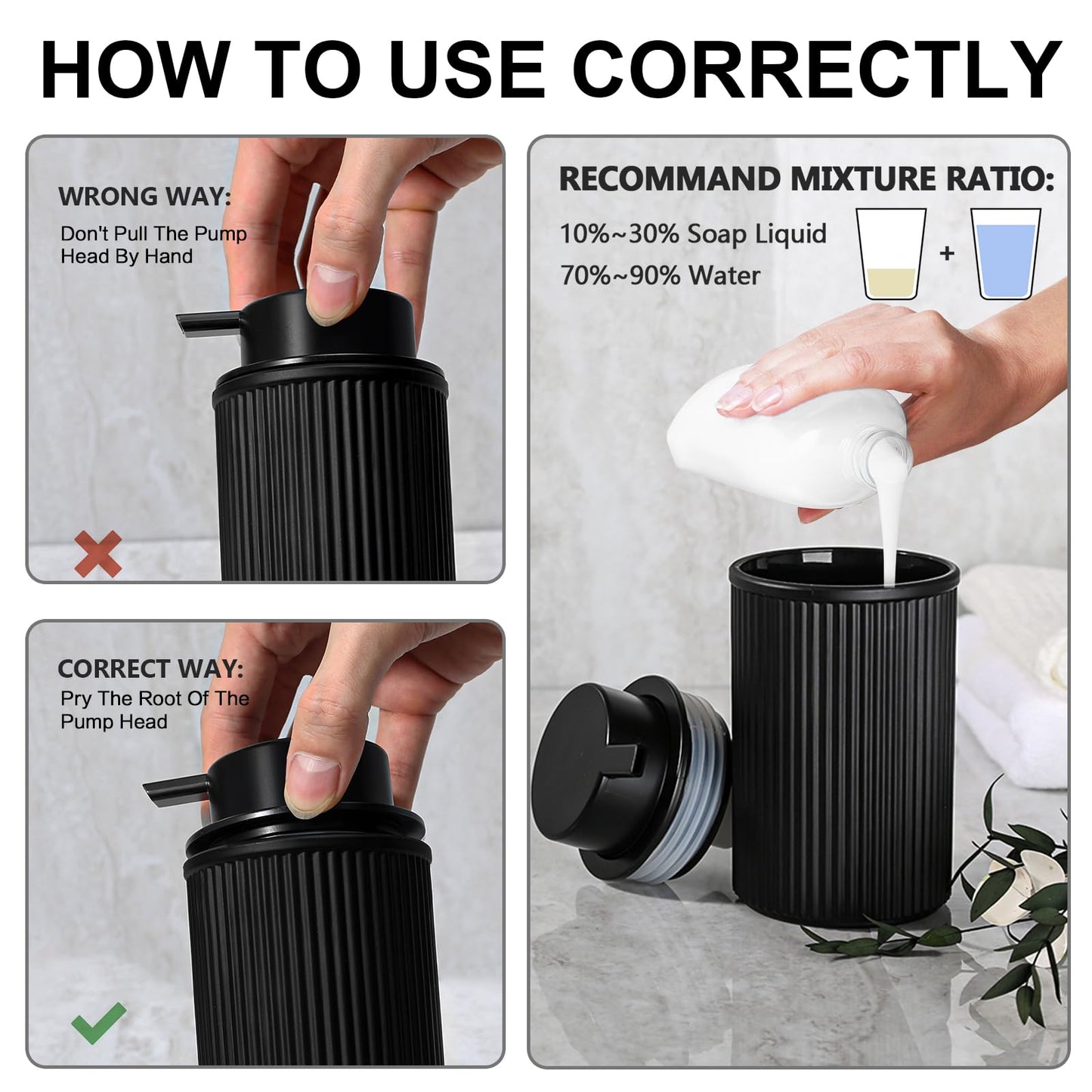 HOW TO USE CORRECTLY

WRONG WAY:
Don't Pull The Pump Head By Hand

CORRECT WAY:
Pry The Root Of The Pump Head

RECOMMAND MIXTURE RATIO:
10%~30% Soap Liquid
70%~90% Water
+