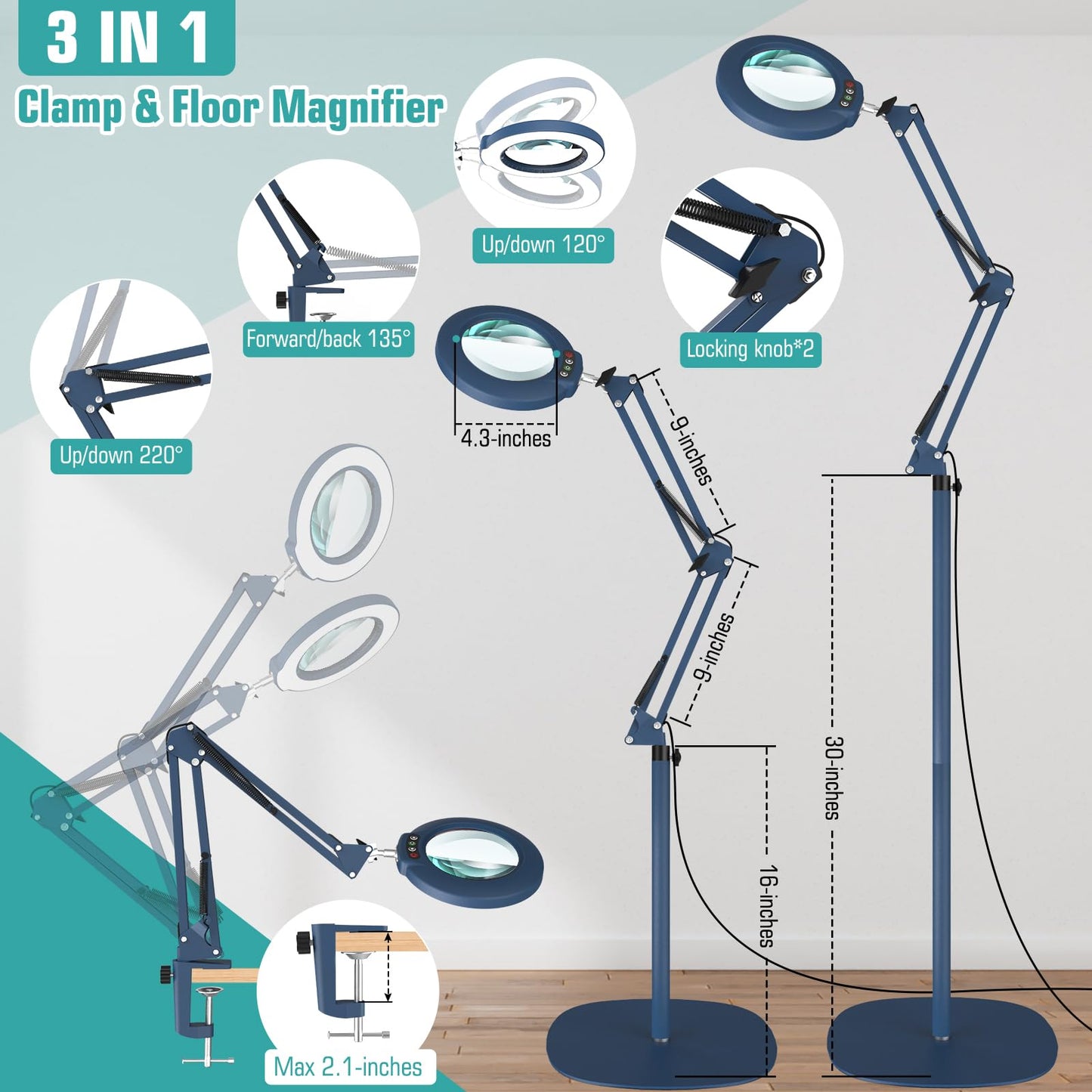 3 IN 1
Clamp & Floor Magnifier

Up/down 120°

Forward/back 135°

Locking knob*2

Up/down 220°

4.3-inches

9-inches

9-inches

30-inches

16-inches

Max 2.1-inches