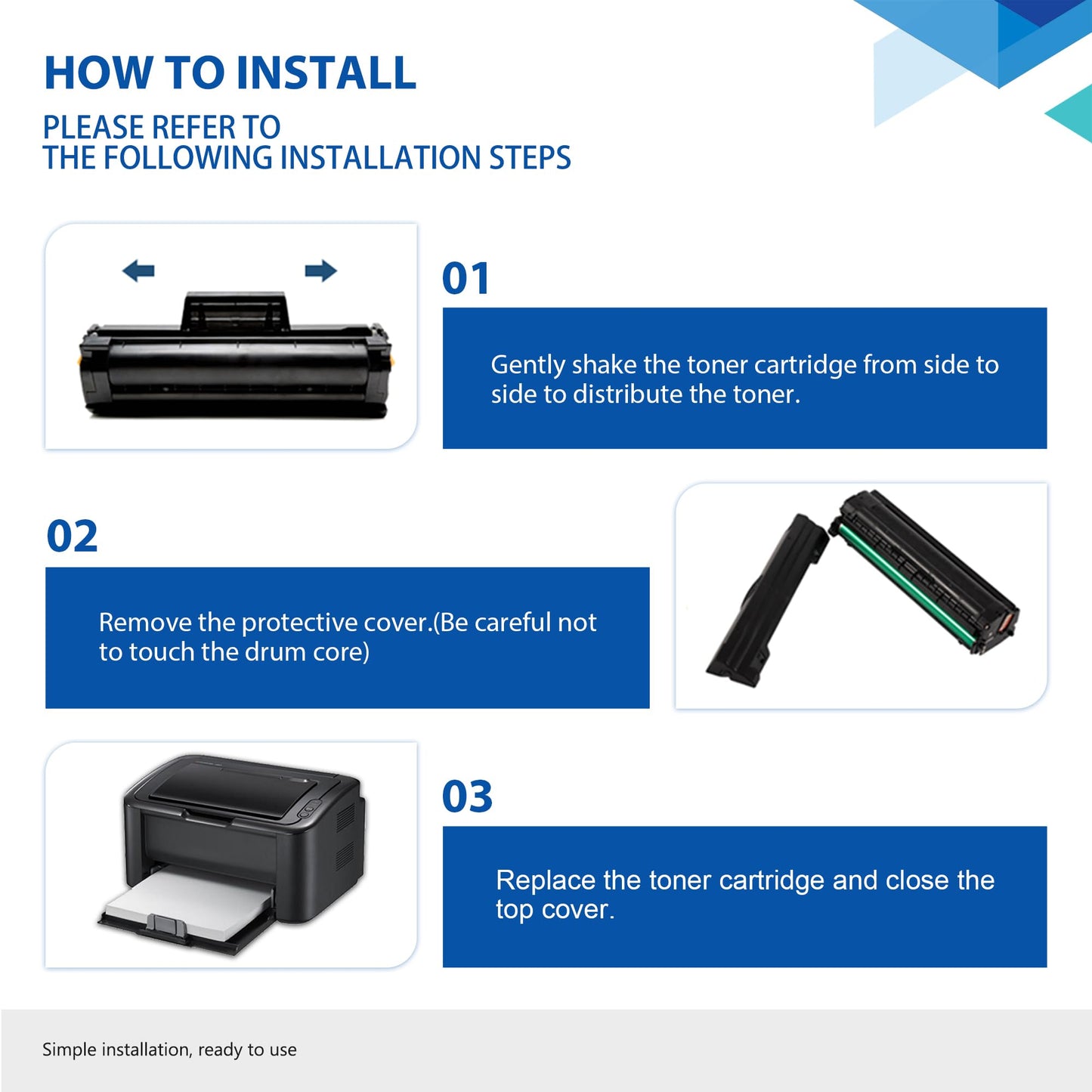 HOW TO INSTALL

PLEASE REFER TO
THE FOLLOWING INSTALLATION STEPS

01

Gently shake the toner cartridge from side to side to distribute the toner.

02

Remove the protective cover.(Be careful not to touch the drum core)

03

Replace the toner cartridge and close the top cover.

Simple installation, ready to use